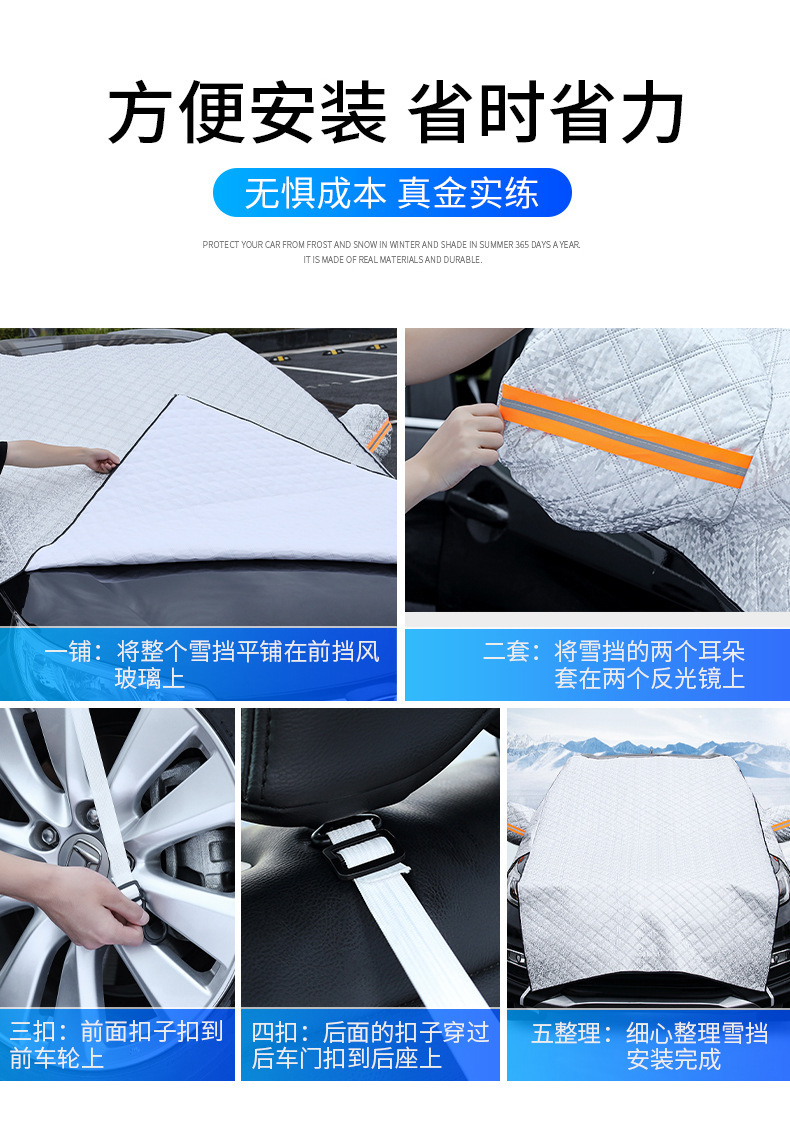 方便安装 省时省力

无惧成本 真金实练

PROTECT YOUR CAR FROM FROST AND SNOW IN WINTER AND SHADE IN SUMMER 365 DAYS A YEAR. IT IS MADE OF REAL MATERIALS AND DURABLE.

一铺：将整个雪挡平铺在前挡风玻璃上

二套：将雪挡的两个耳朵套在两个反光镜上

三扣：前面扣子扣到前车轮上

四扣：后面的扣子穿过后车门扣到后座上

五整理：细心整理雪挡安装完成