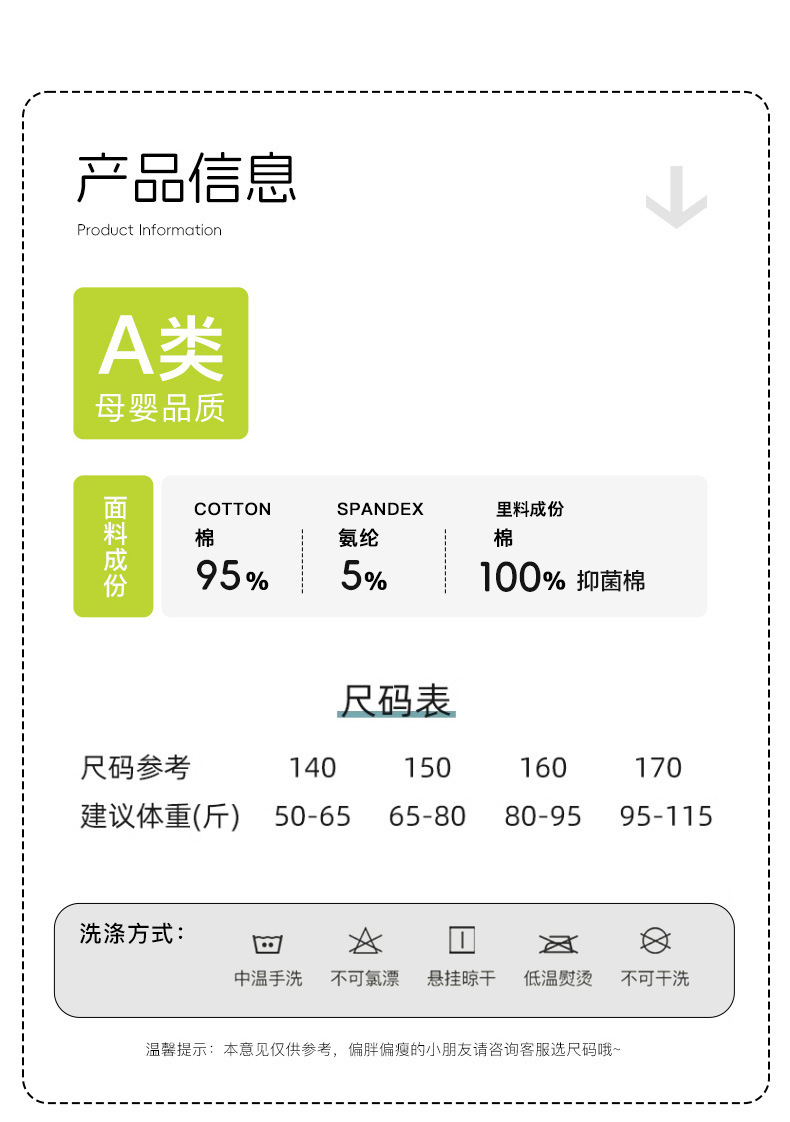 产品信息

Product Information

A类
母婴品质

面料成份

COTTON
棉
95%

SPANDEX
氨纶
5%

里料成份
棉
100% 抑菌棉

尺码表

| 尺码参考 | 140 | 150 | 160 | 170 |
|---|---|---|---|---|
| 建议体重(斤) | 50-65 | 65-80 | 80-95 | 95-115 |

洗涤方式：

中温手洗 不可氯漂 悬挂晾干 低温熨烫 不可干洗

温馨提示：本意见仅供参考，偏胖偏瘦的小朋友请咨询客服选尺码哦~