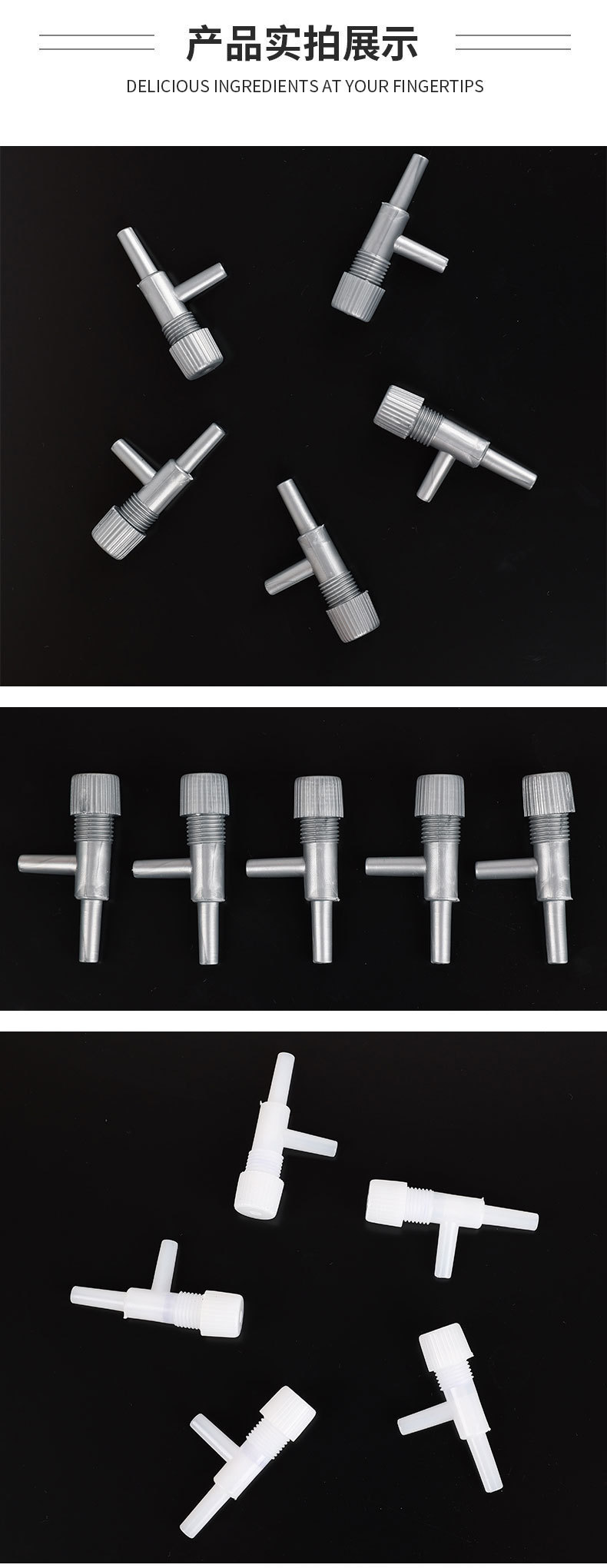 产品实拍展示

DELICIOUS INGREDIENTS AT YOUR FINGERTIPS