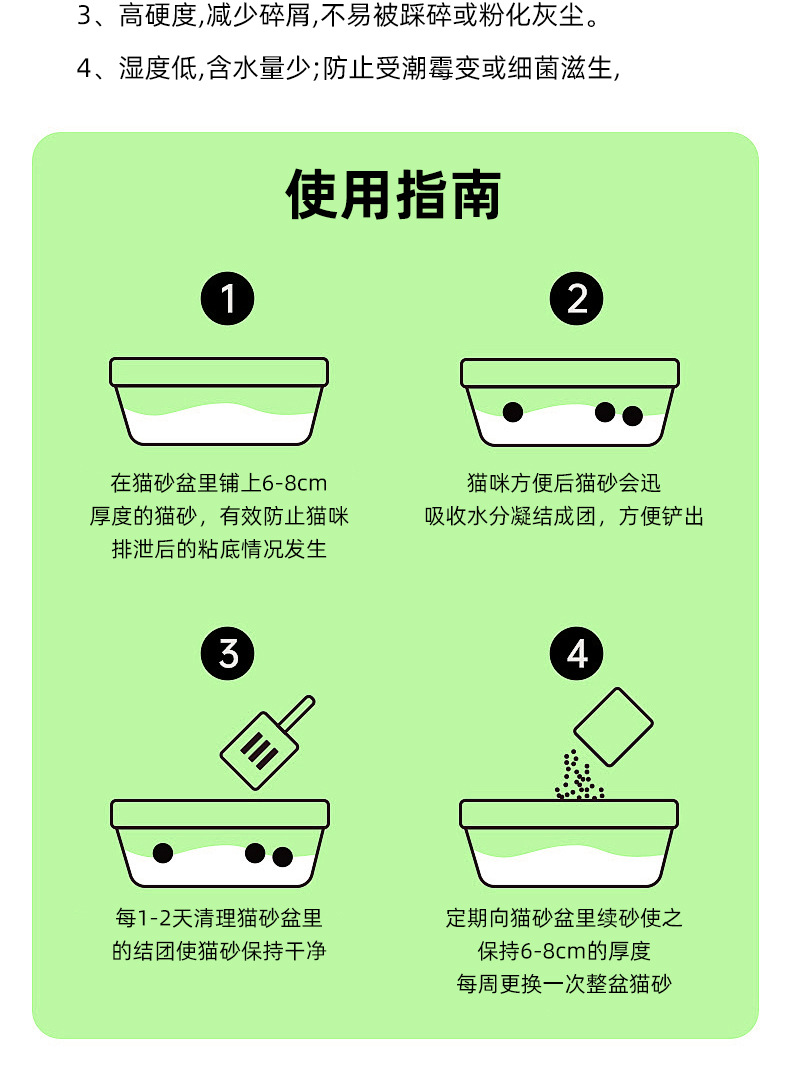 3、高硬度,减少碎屑,不易被踩碎或粉化灰尘。

4、湿度低,含水量少;防止受潮霉变或细菌滋生,

使用指南

1

在猫砂盆里铺上6-8cm厚度的猫砂，有效防止猫咪排泄后的粘底情况发生

2

猫咪方便后猫砂会迅吸收水分凝结成团，方便铲出

3

每1-2天清理猫砂盆里的结团使猫砂保持干净

4

定期向猫砂盆里续砂使之保持6-8cm的厚度
每周更换一次整盆猫砂