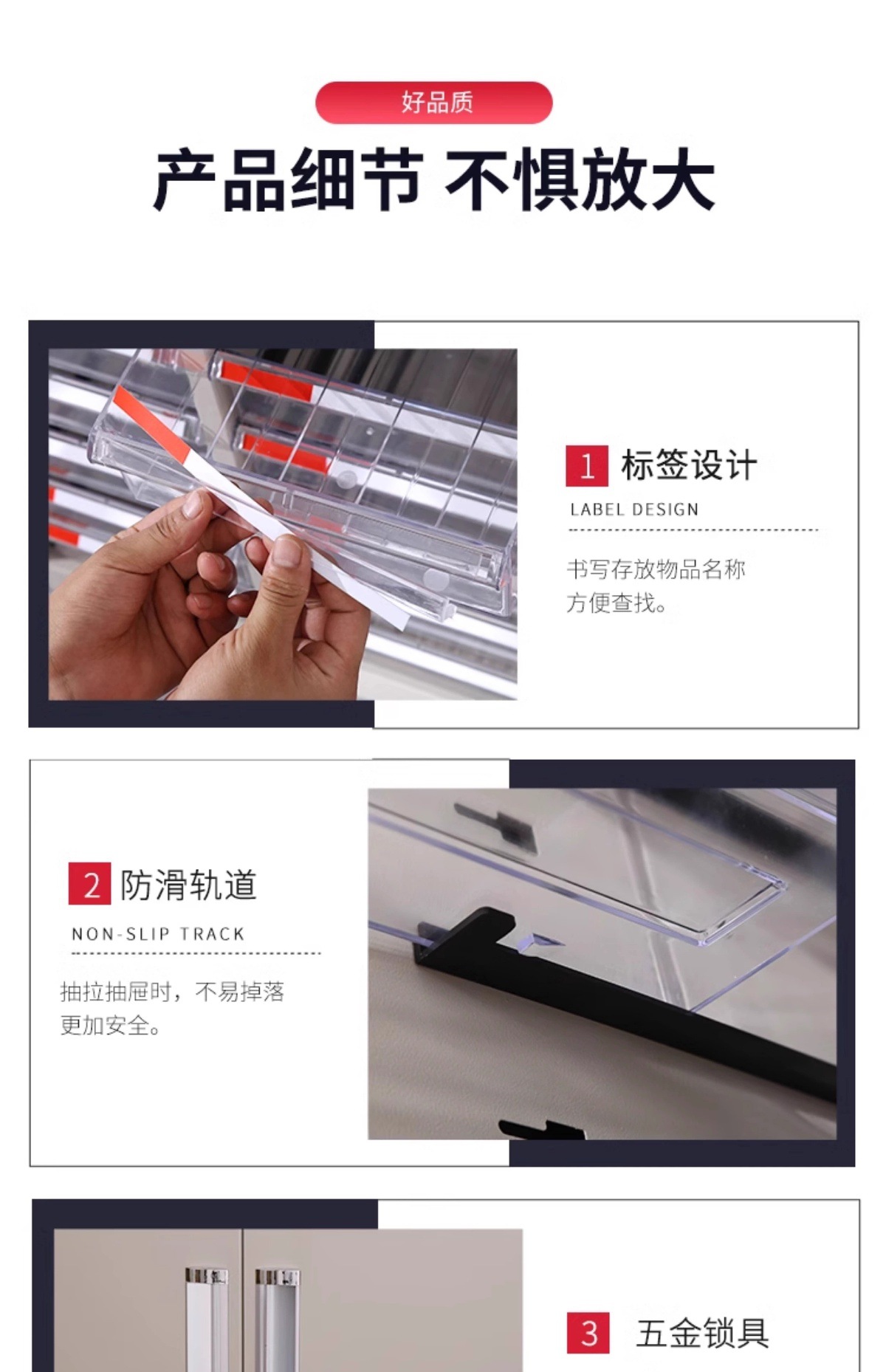 好品质

产品细节 不惧放大

1 标签设计

LABEL DESIGN

书写存放物品名称
方便查找。

2 防滑轨道

NON-SLIP TRACK

抽拉抽屉时，不易掉落
更加安全。

3 五金锁具