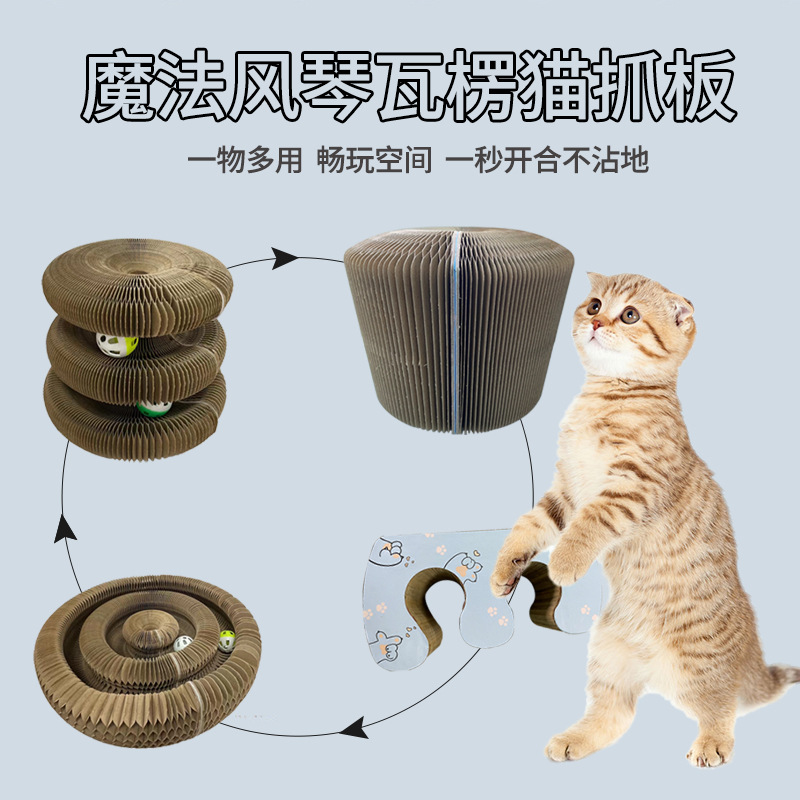 魔法风琴瓦楞猫抓板

一物多用 畅玩空间 一秒开合不沾地