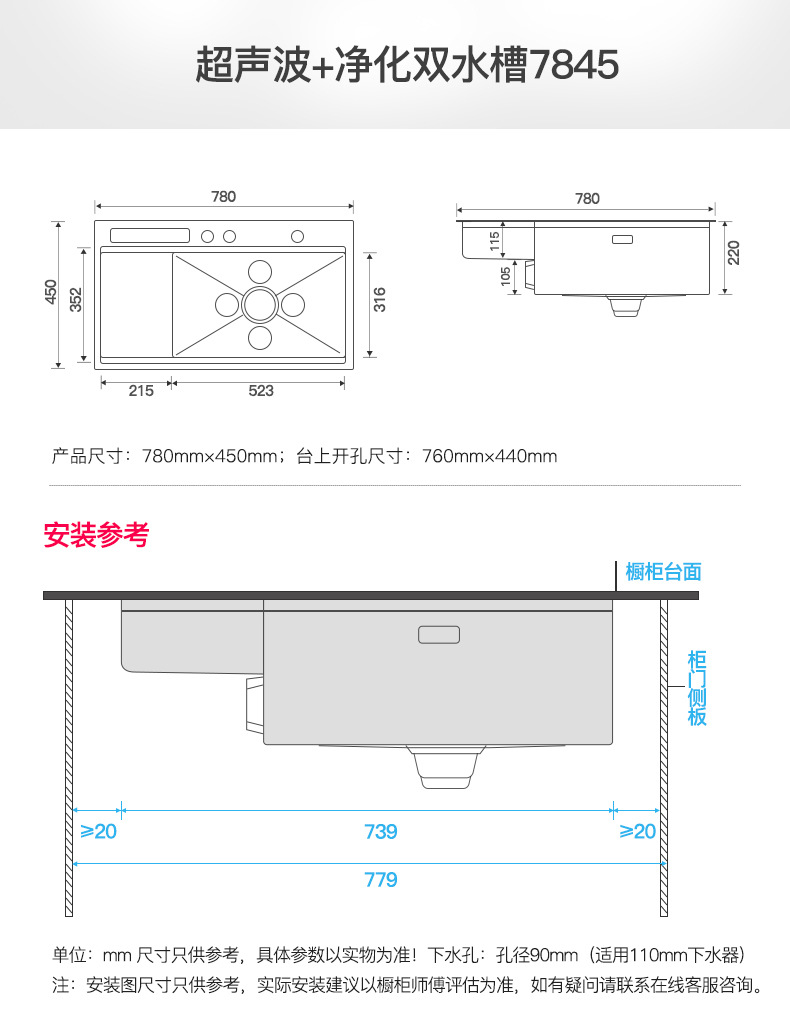 超声波+净化双水槽7845

780

450

352

316

215

523

780

115

105

220

产品尺寸：780mm×450mm；台上开孔尺寸：760mm×440mm

安装参考

橱柜台面

柜门侧板

≥20

739

≥20

779

单位：mm 尺寸只供参考，具体参数以实物为准！下水孔：孔径90mm（适用110mm下水器）
注：安装图尺寸只供参考，实际安装建议以橱柜师傅评估为准，如有疑问请联系在线客服咨询。