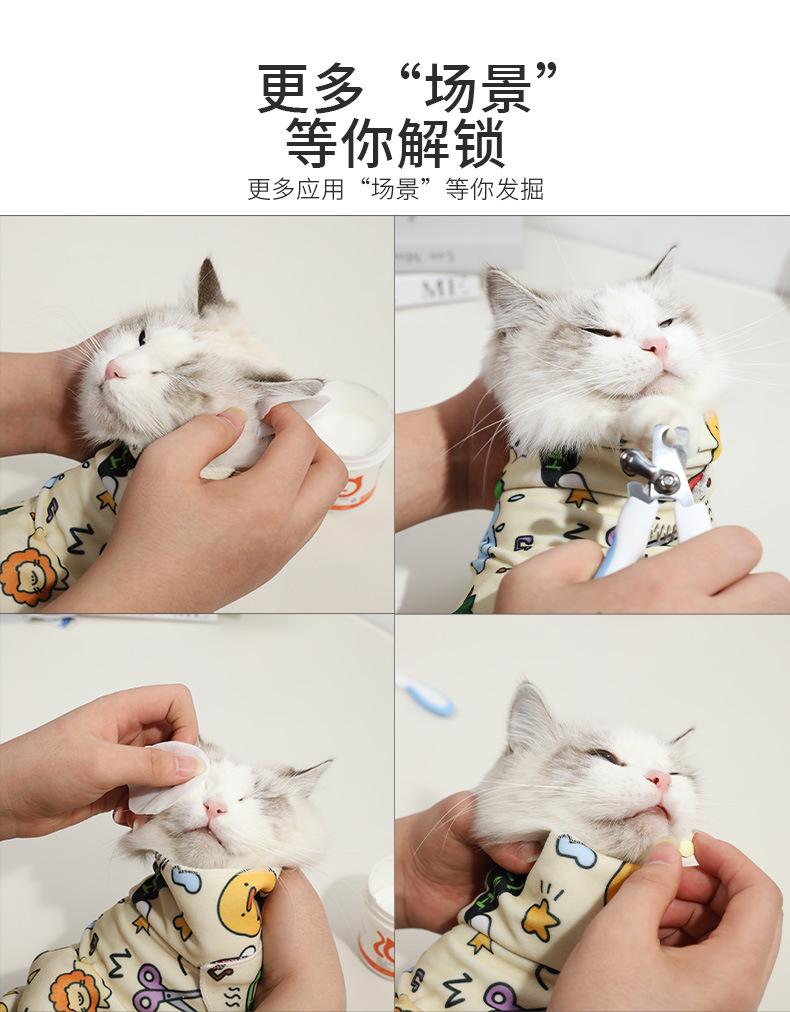 更多“场景”
等你解锁

更多应用“场景”等你发掘