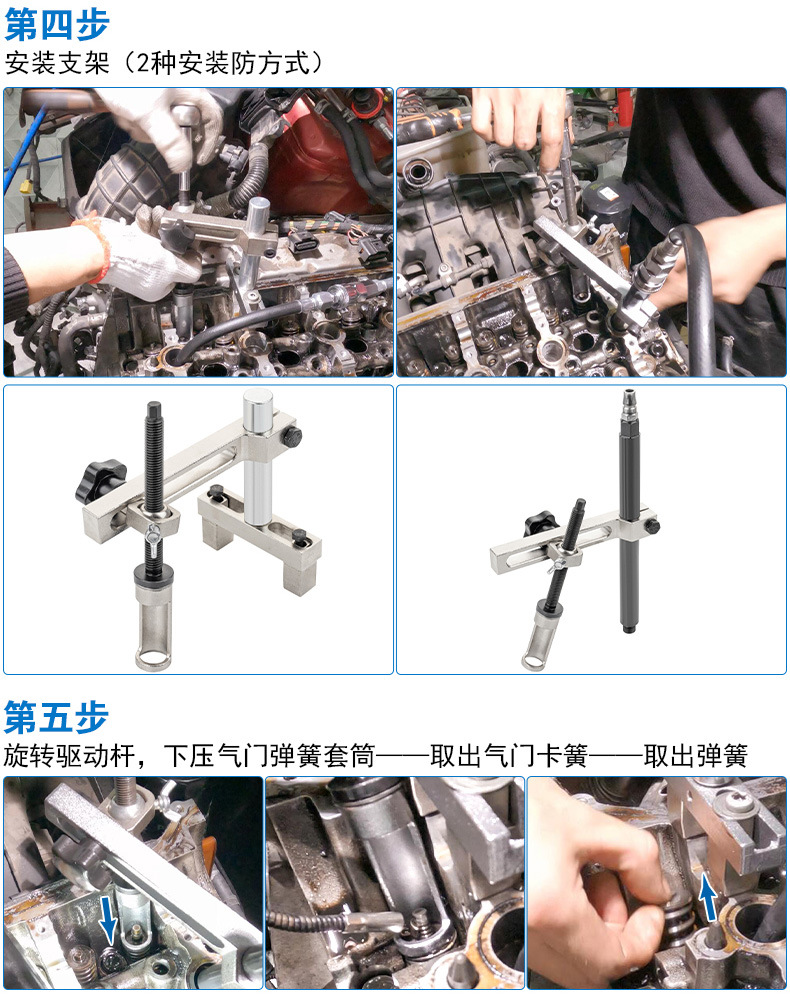 第四步

安装支架（2种安装防方式）

第五步

旋转驱动杆，下压气门弹簧套筒——取出气门卡簧——取出弹簧