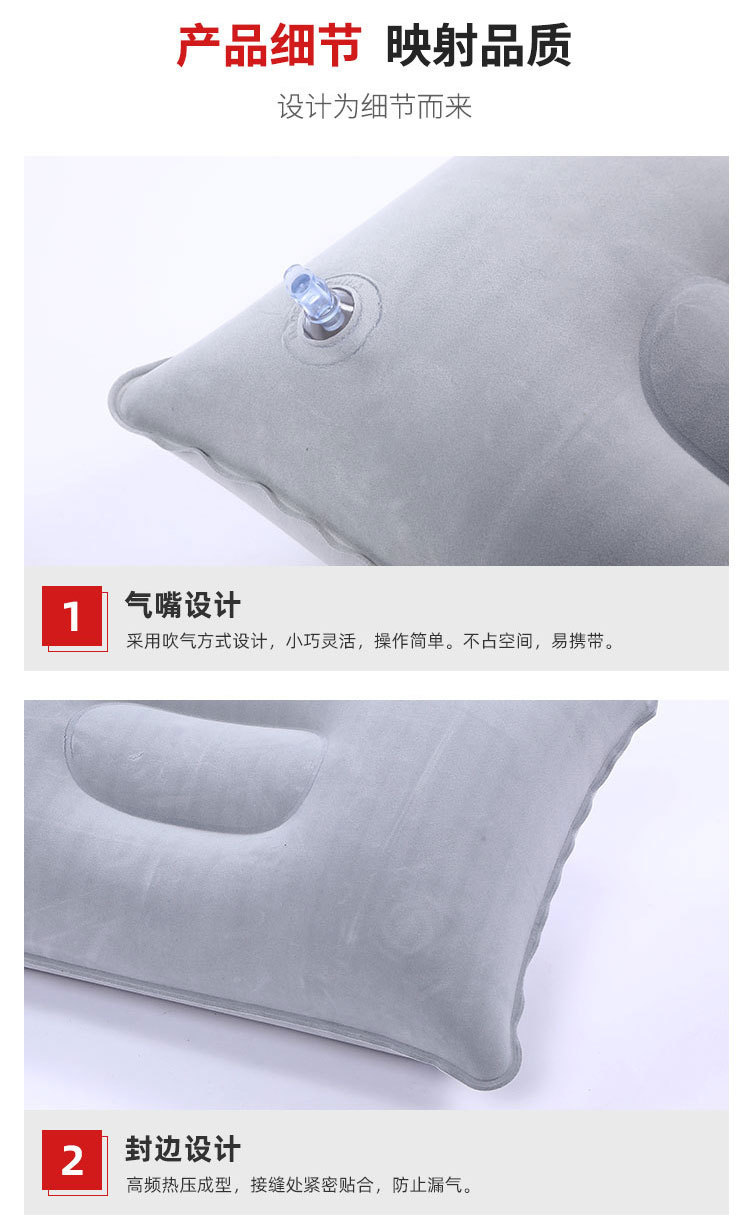 产品细节 映射品质

设计为细节而来

1 气嘴设计

采用吹气方式设计，小巧灵活，操作简单。不占空间，易携带。

2 封边设计

高频热压成型，接缝处紧密贴合，防止漏气。