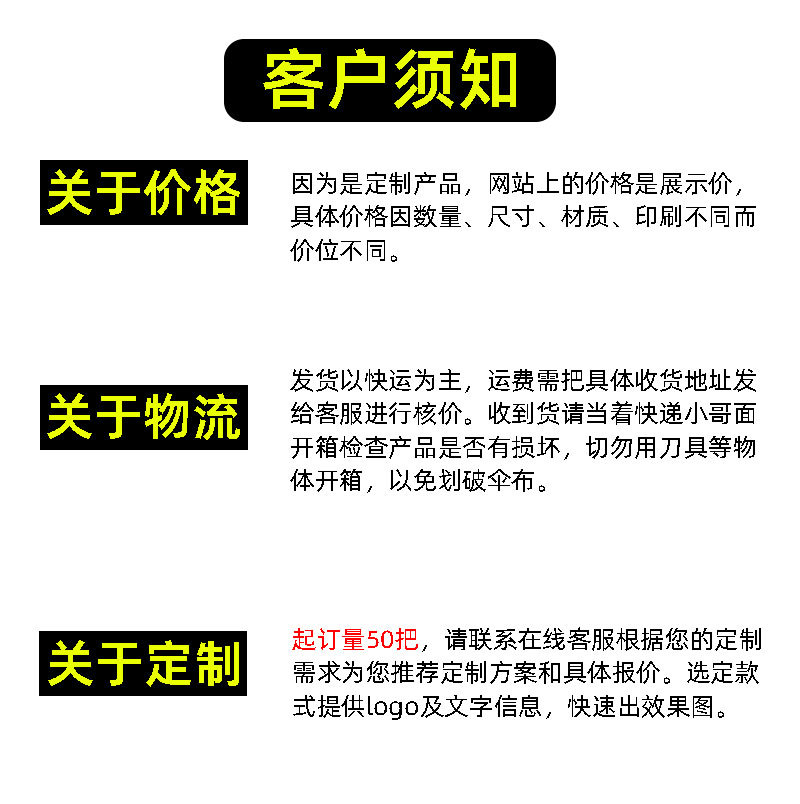 客户须知

关于价格

因为是定制产品，网站上的价格是展示价，具体价格因数量、尺寸、材质、印刷不同而价位不同。

关于物流

发货以快运为主，运费需把具体收货地址发给客服进行核价。收到货请当着快递小哥面开箱检查产品是否有损坏，切勿用刀具等物体开箱，以免划破伞布。

关于定制

起订量50把，请联系在线客服根据您的定制需求为您推荐定制方案和具体报价。选定款式提供logo及文字信息，快速出效果图。