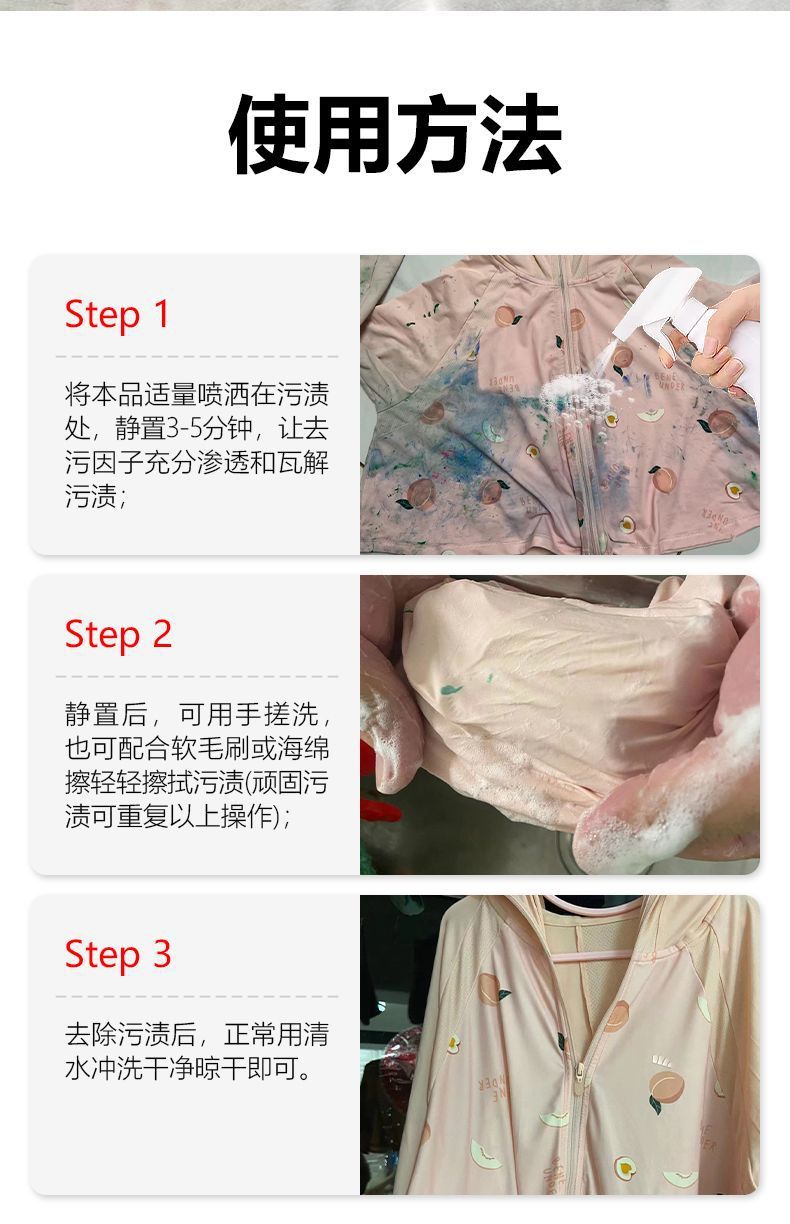 使用方法

Step 1

将本品适量喷洒在污渍处，静置3-5分钟，让去污因子充分渗透和瓦解污渍；

Step 2

静置后，可用手搓洗，也可配合软毛刷或海绵擦轻轻擦拭污渍(顽固污渍可重复以上操作)；

Step 3

去除污渍后，正常用清水冲洗干净晾干即可。