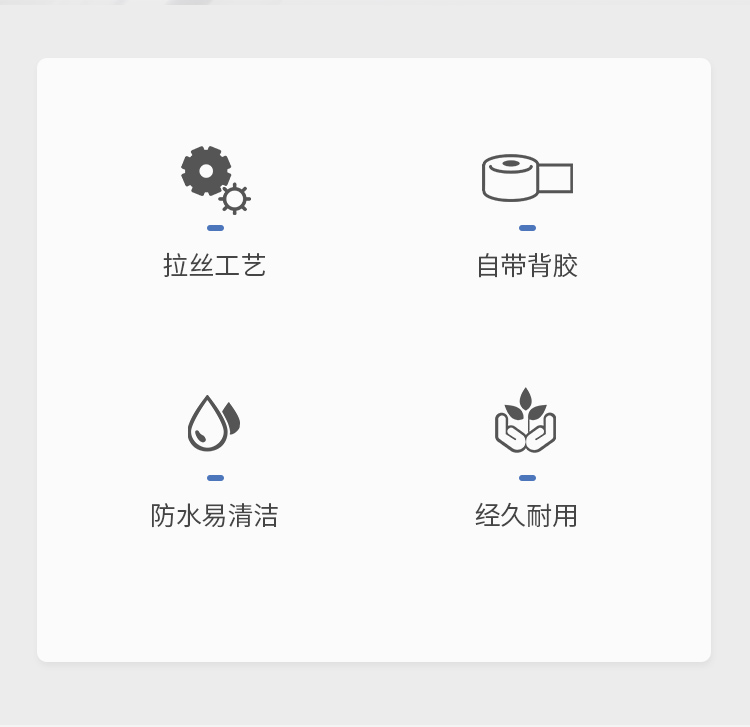 拉丝工艺

自带背胶

防水易清洁

经久耐用