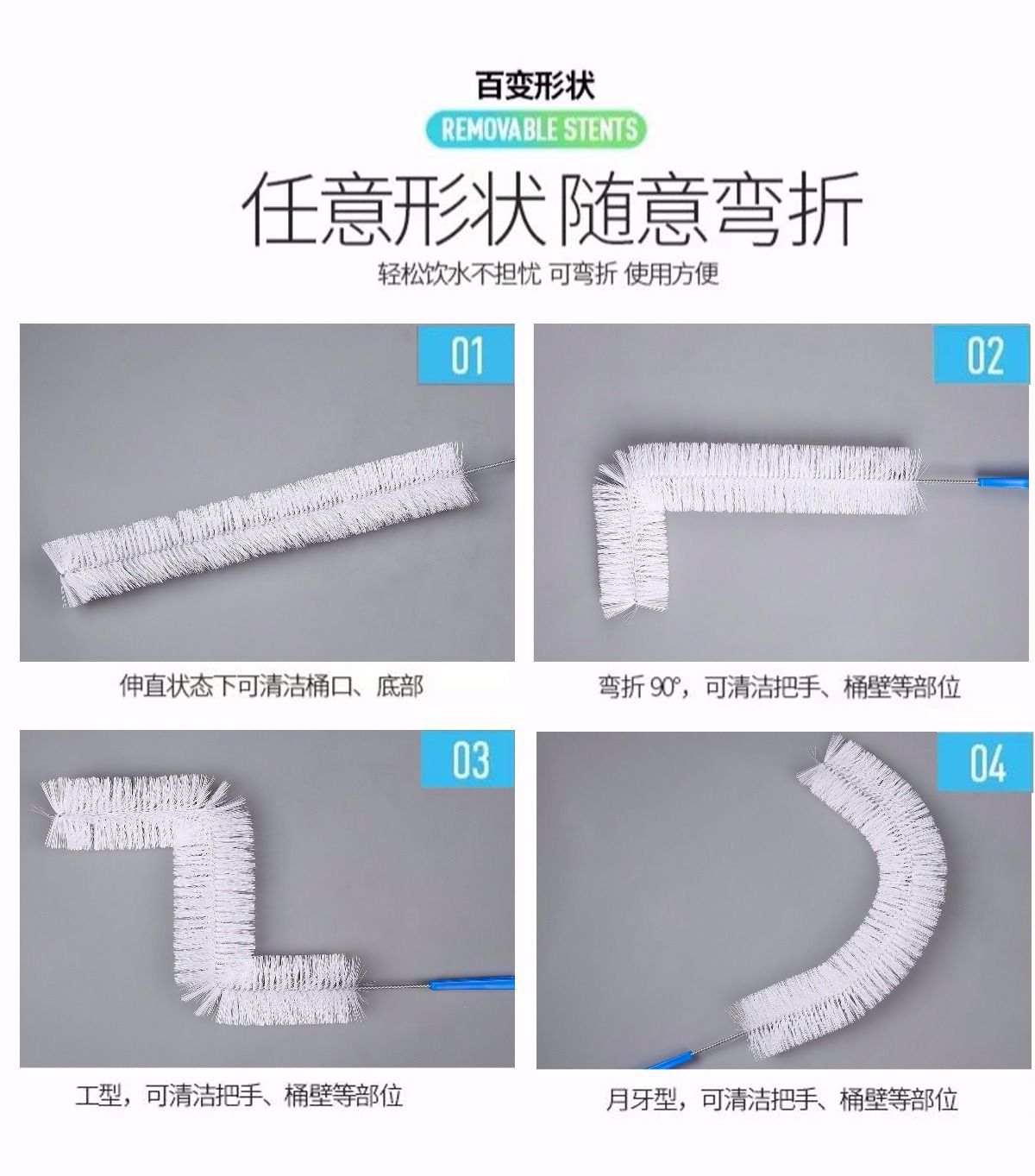 百变形状
REMOVABLE STENTS
任意形状 随意弯折
轻松饮水不担忧 可弯折 使用方便

01

伸直状态下可清洁桶口、底部

02

弯折 90°，可清洁把手、桶壁等部位

03

工型，可清洁把手、桶壁等部位

04

月牙型，可清洁把手、桶壁等部位