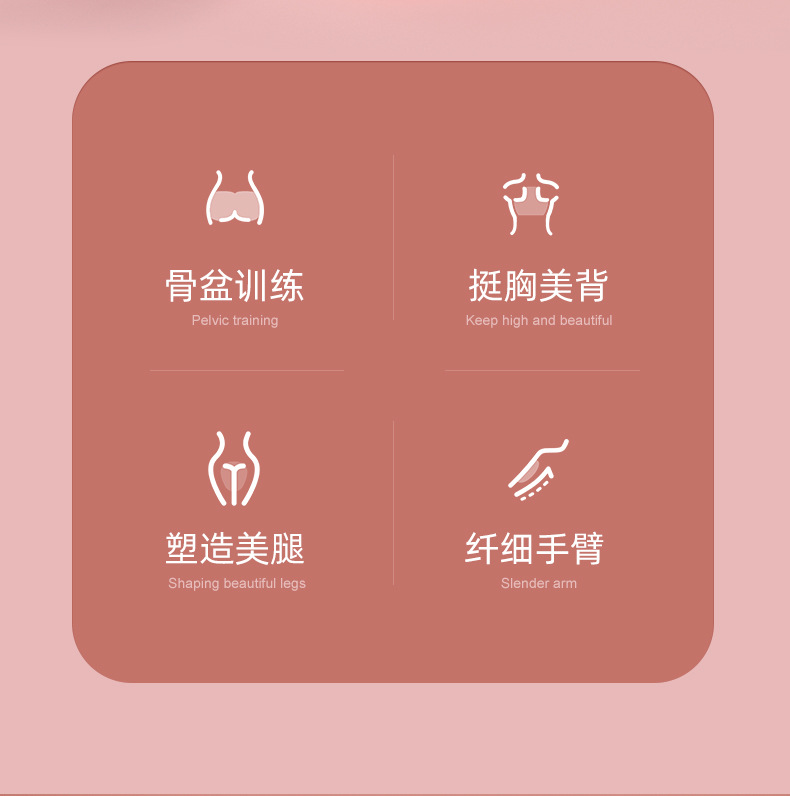 骨盆训练
Pelvic training

挺胸美背
Keep high and beautiful

塑造美腿
Shaping beautiful legs

纤细手臂
Slender arm