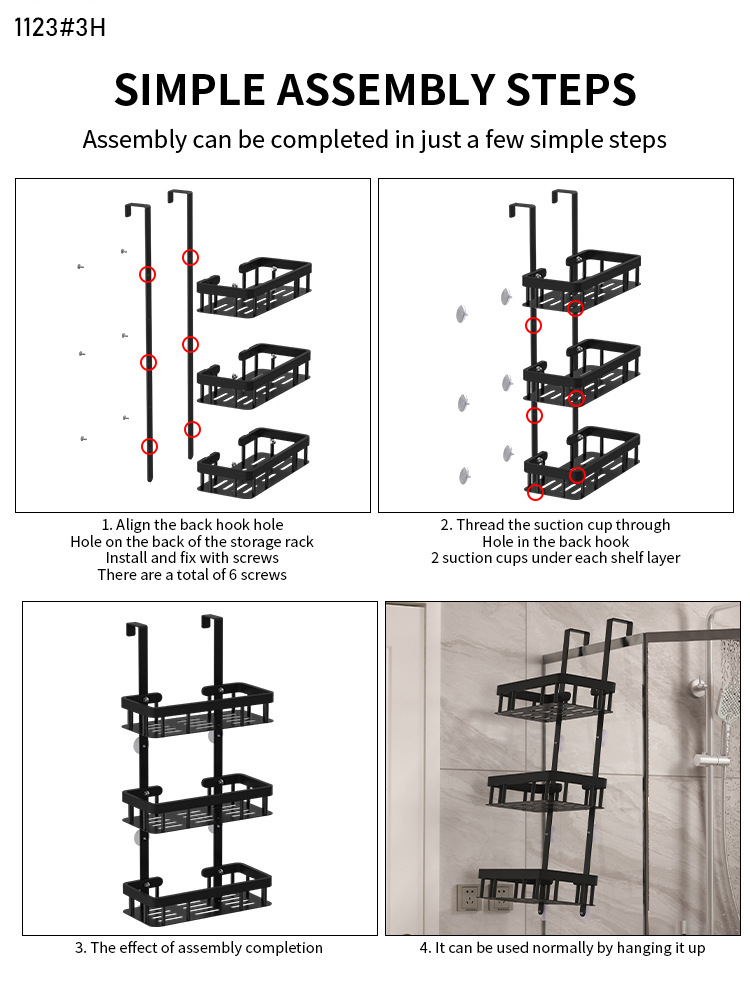 1123#3H

SIMPLE ASSEMBLY STEPS

Assembly can be completed in just a few simple steps

1. Align the back hook hole
Hole on the back of the storage rack
Install and fix with screws
There are a total of 6 screws

2. Thread the suction cup through
Hole in the back hook
2 suction cups under each shelf layer

3. The effect of assembly completion

4. It can be used normally by hanging it up