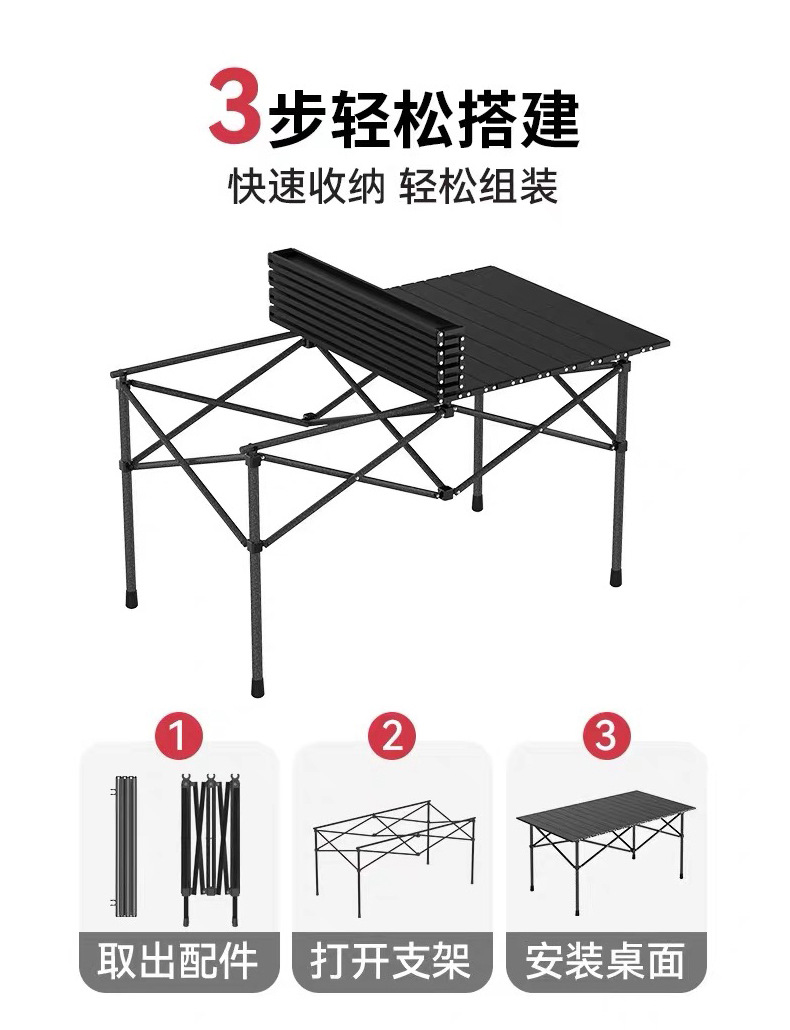 3步轻松搭建
快速收纳 轻松组装

1
取出配件

2
打开支架

3
安装桌面