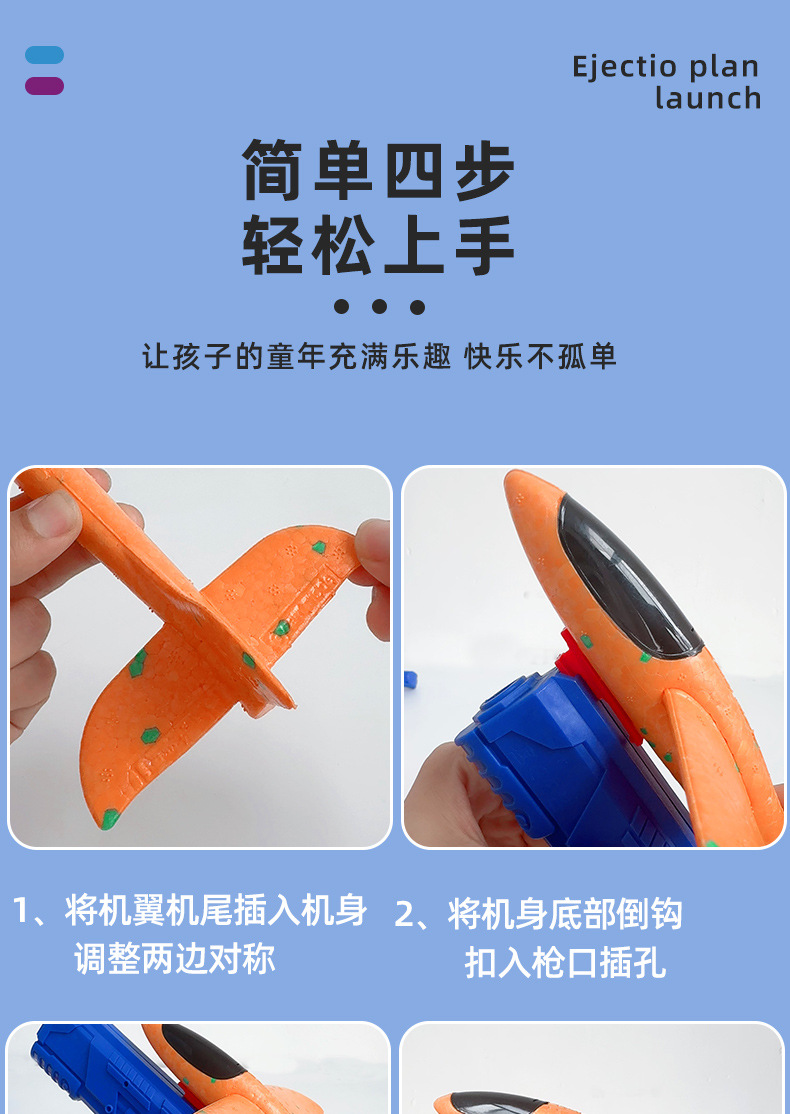 Ejectio plan
launch

简单四步
轻松上手

让孩子的童年充满乐趣 快乐不孤单

1、将机翼机尾插入机身
调整两边对称

2、将机身底部倒钩
扣入枪口插孔