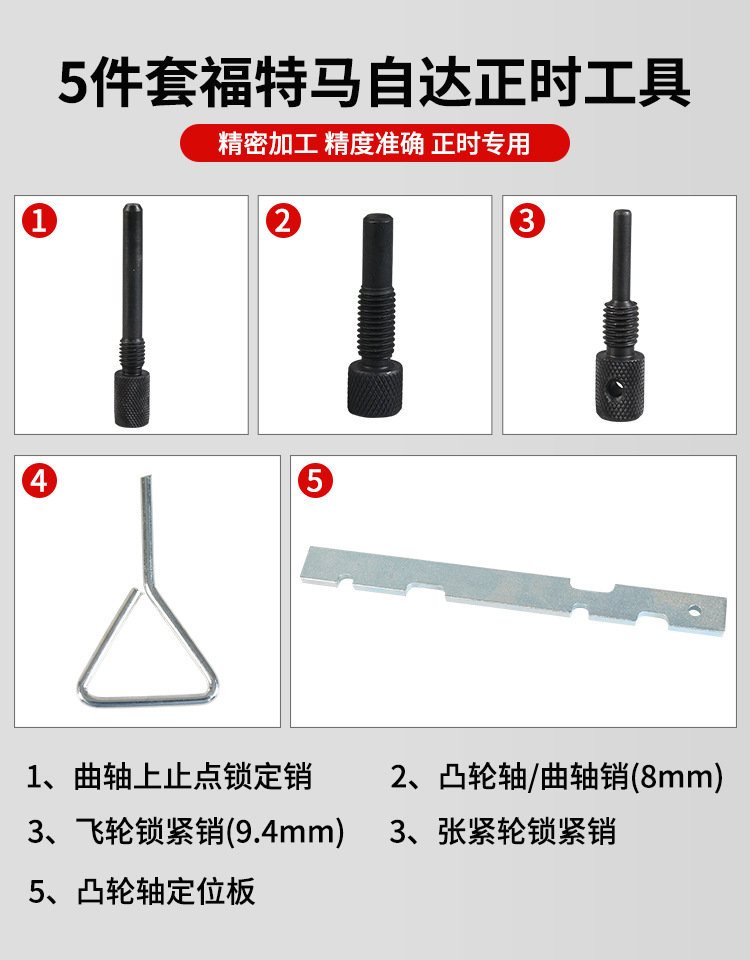 5件套福特马自达正时工具

精密加工 精度准确 正时专用

1

2

3

4

5

1、曲轴上止点锁定销

2、凸轮轴/曲轴销(8mm)

3、飞轮锁紧销(9.4mm)

3、张紧轮锁紧销

5、凸轮轴定位板