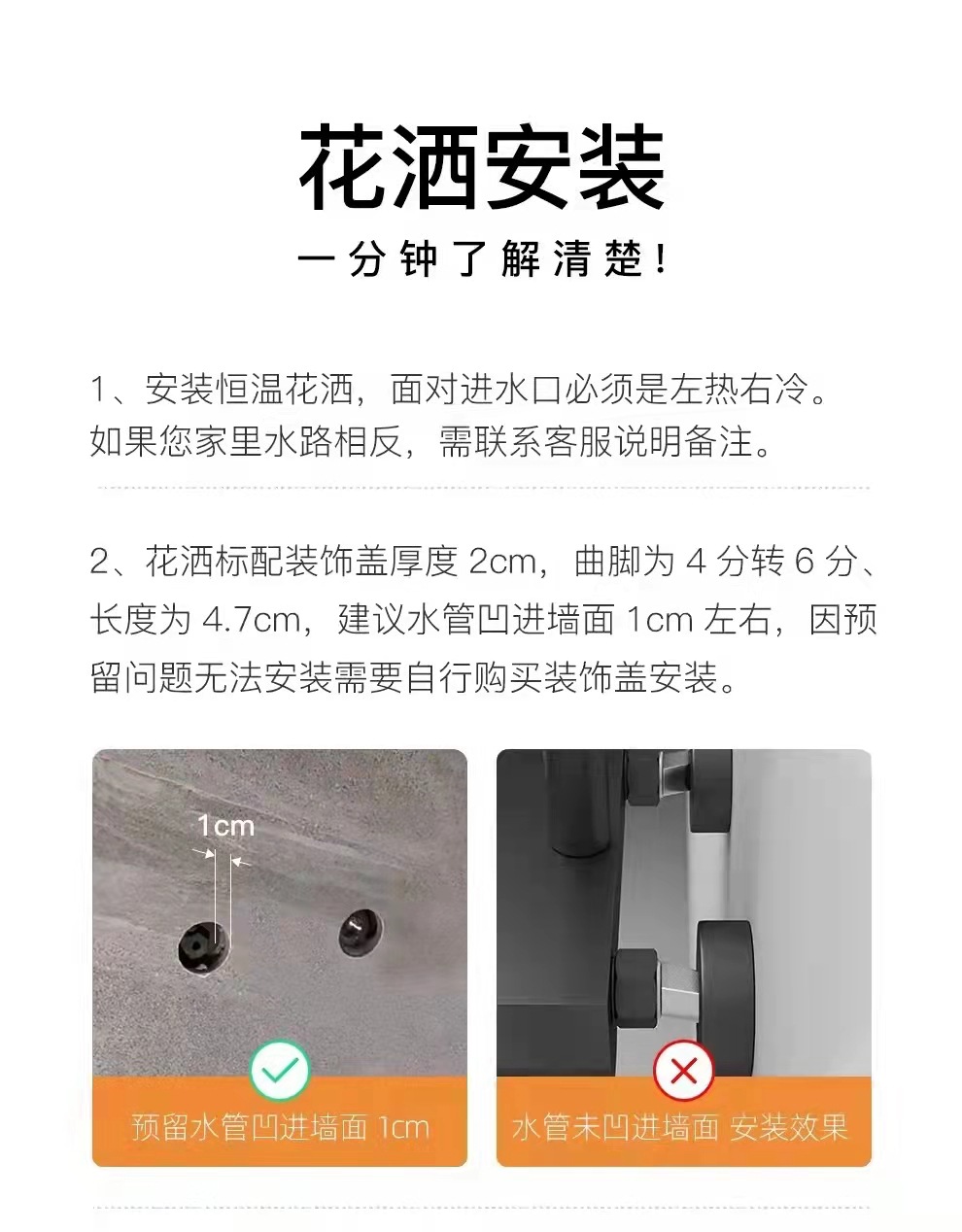 花洒安装

一分钟了解清楚！

1、安装恒温花洒，面对进水口必须是左热右冷。如果您家里水路相反，需联系客服说明备注。

2、花洒标配装饰盖厚度 2cm，曲脚为 4 分转 6 分、长度为 4.7cm，建议水管凹进墙面 1cm 左右，因预留问题无法安装需要自行购买装饰盖安装。

1cm

预留水管凹进墙面 1cm

水管未凹进墙面 安装效果