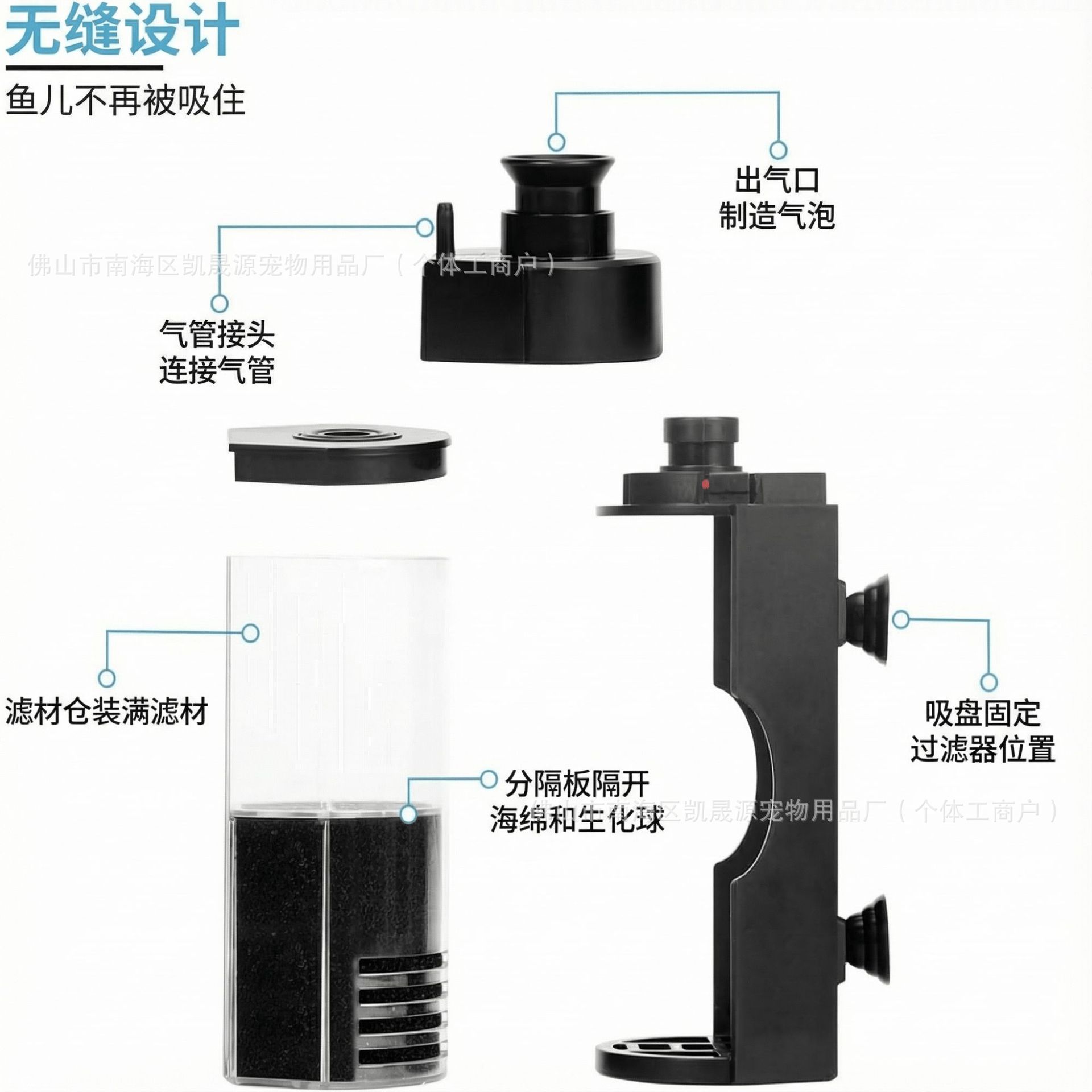 无缝设计

鱼儿不再被吸住

出气口
制造气泡

佛山市南海区凯晟源宠物用品厂（个体工商户）

气管接头
连接气管

滤材仓装满滤材

吸盘固定
过滤器位置

分隔板隔开
海绵和生化球

佛山市南海区凯晟源宠物用品厂（个体工商户）