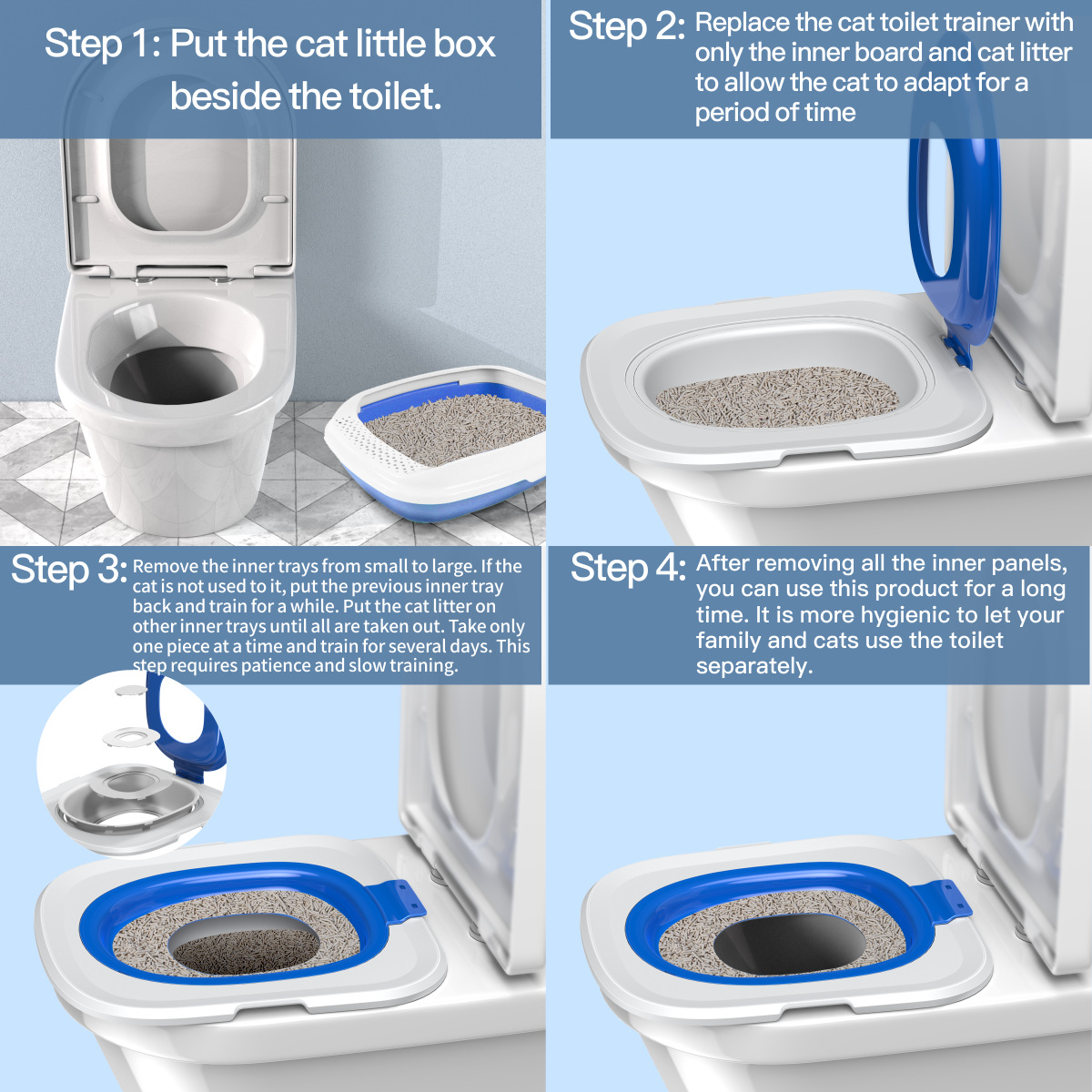 Step 1: Put the cat little box beside the toilet.

Step 2: Replace the cat toilet trainer with only the inner board and cat litter to allow the cat to adapt for a period of time

Step 3: Remove the inner trays from small to large. If the cat is not used to it, put the previous inner tray back and train for a while. Put the cat litter on other inner trays until all are taken out. Take only one piece at a time and train for several days. This step requires patience and slow training.

Step 4: After removing all the inner panels, you can use this product for a long time. It is more hygienic to let your family and cats use the toilet separately.