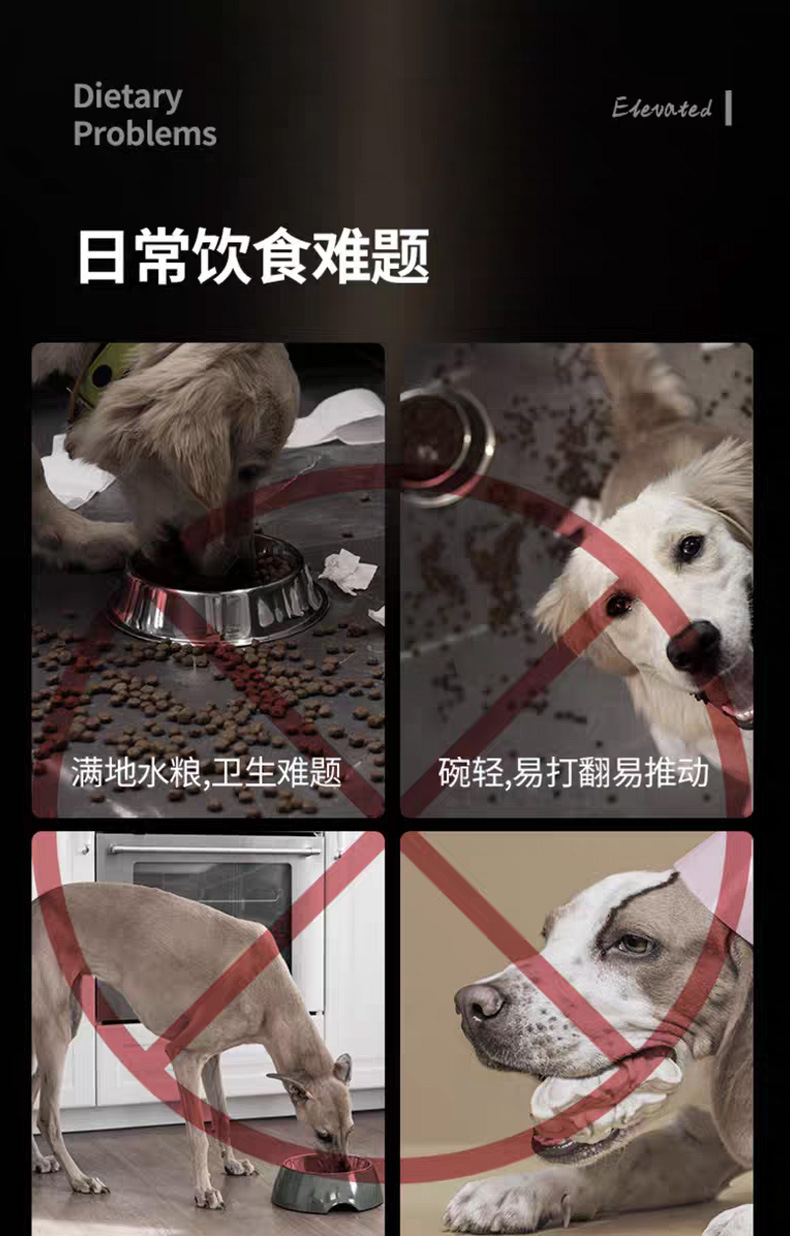 Dietary Problems

Elevated

日常饮食难题

满地水粮,卫生难题

碗轻,易打翻易推动