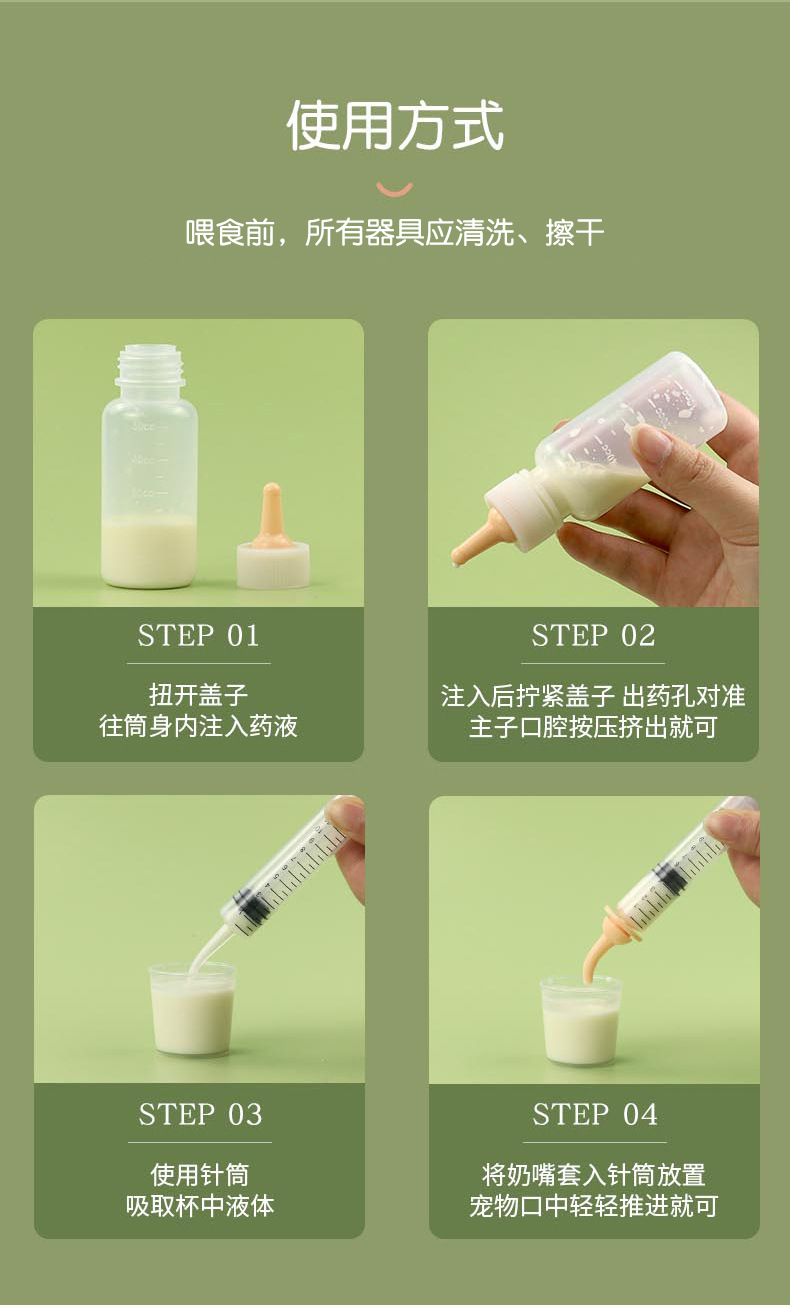 使用方式

喂食前，所有器具应清洗、擦干

50cc
40cc
30cc

STEP 01

扭开盖子
往筒身内注入药液

STEP 02

注入后拧紧盖子 出药孔对准
主子口腔按压挤出就可

STEP 03

使用针筒
吸取杯中液体

STEP 04

将奶嘴套入针筒放置
宠物口中轻轻推进就可