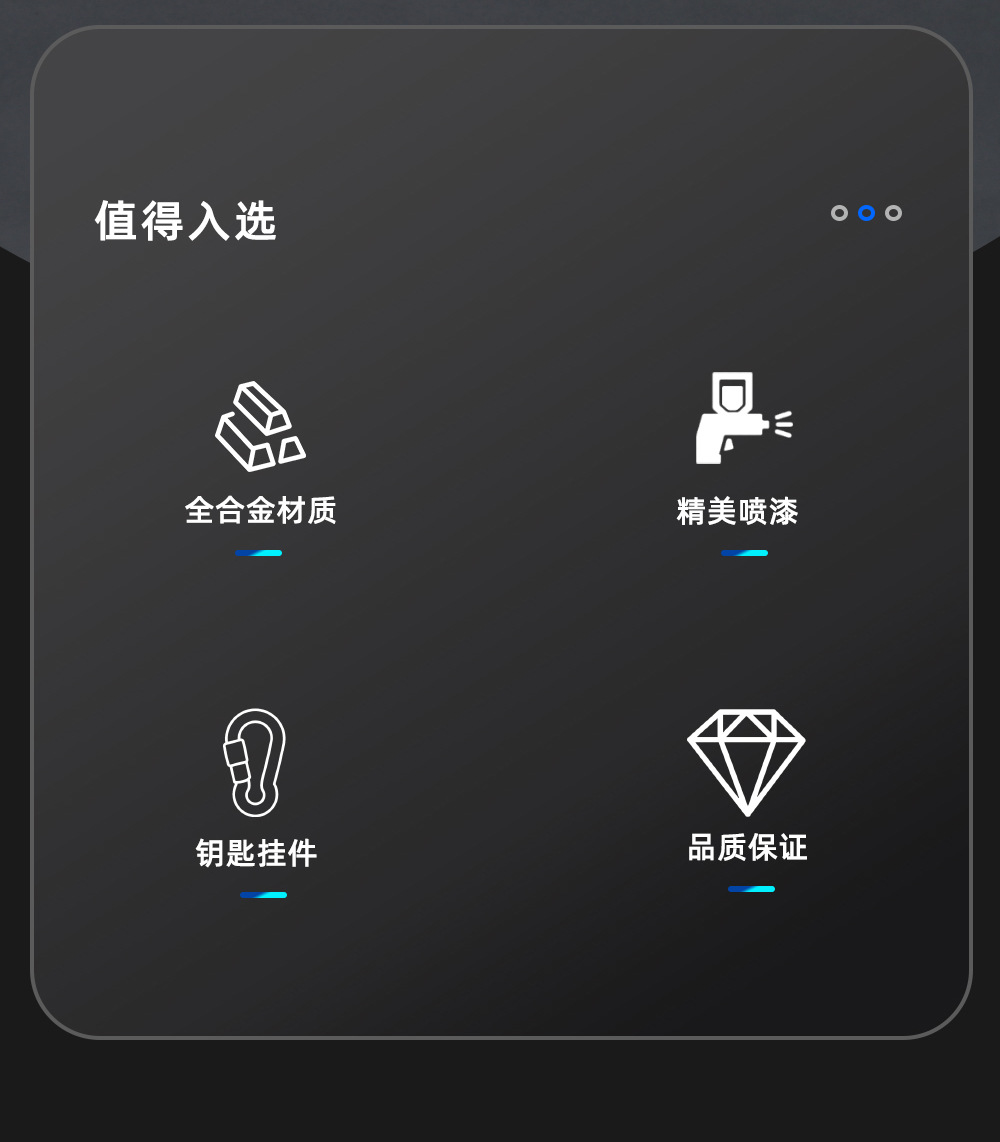 值得入选

全合金材质

精美喷漆

钥匙挂件

品质保证