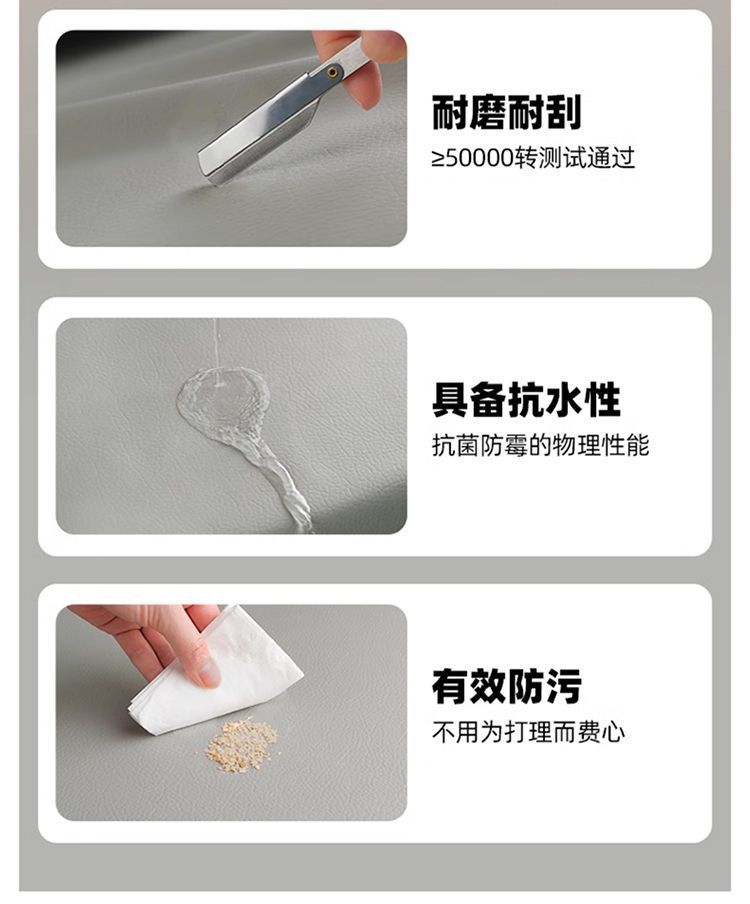 耐磨耐刮

≥50000转测试通过

具备抗水性

抗菌防霉的物理性能

有效防污

不用为打理而费心