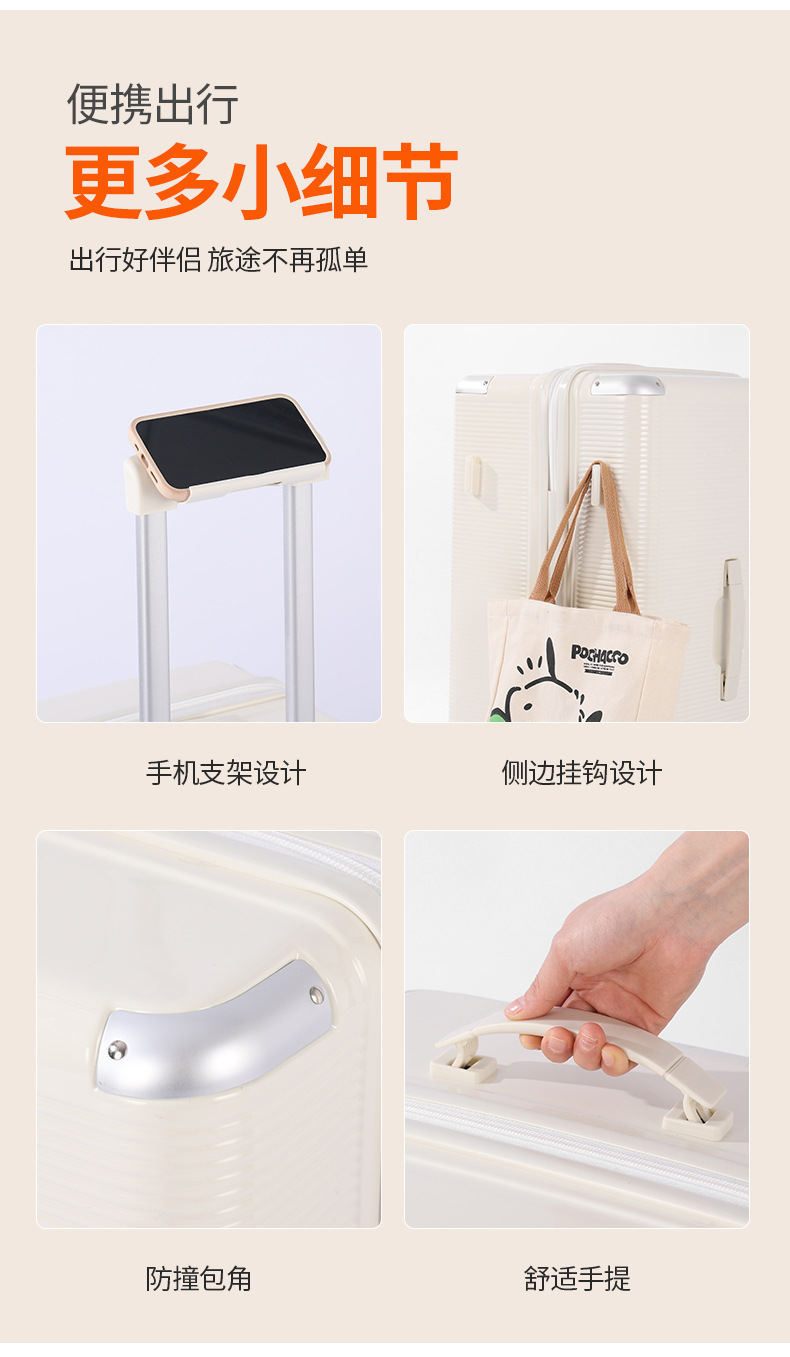 便携出行
更多小细节
出行好伴侣 旅途不再孤单

POCHACCO

手机支架设计

侧边挂钩设计

防撞包角

舒适手提