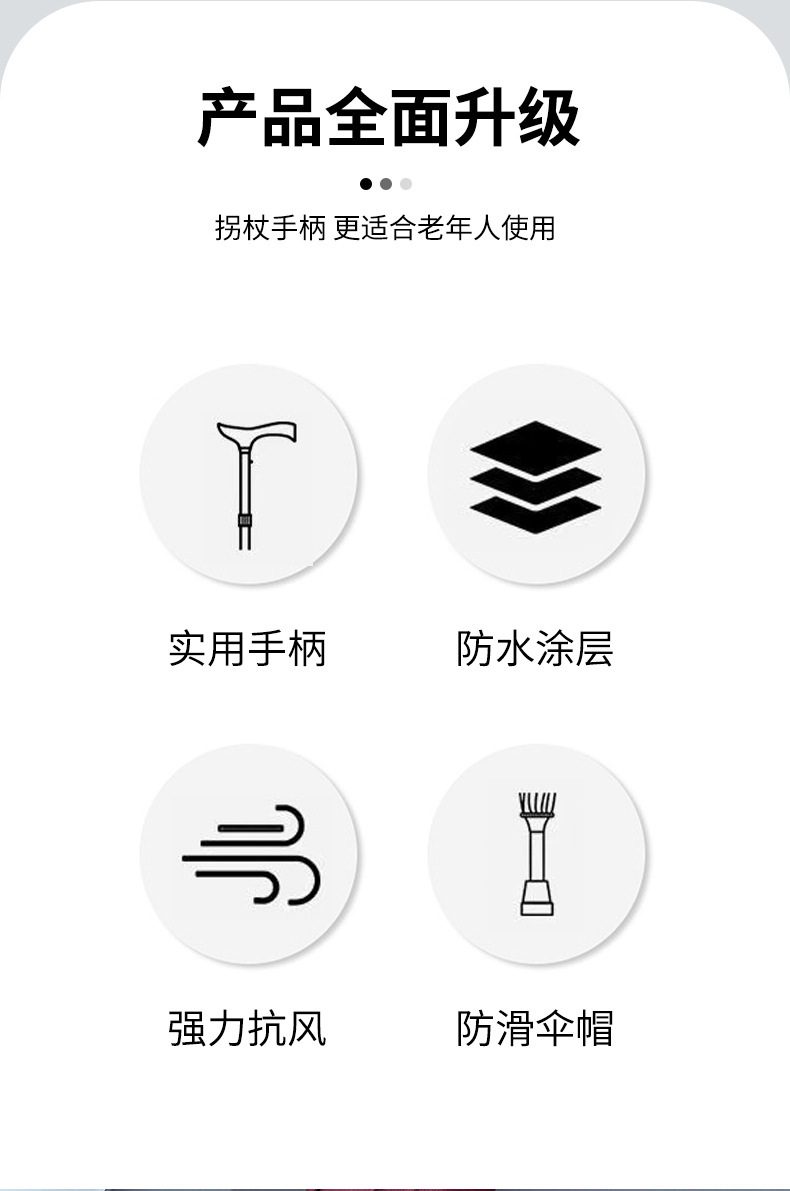 产品全面升级

拐杖手柄 更适合老年人使用

实用手柄

防水涂层

强力抗风

防滑伞帽