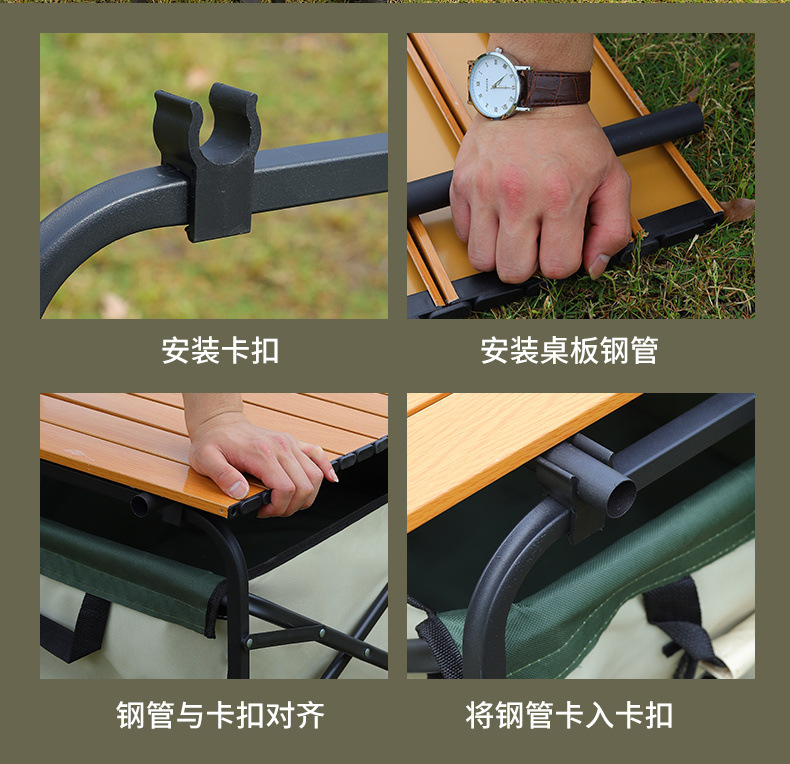 安装卡扣

安装桌板钢管

钢管与卡扣对齐

将钢管卡入卡扣