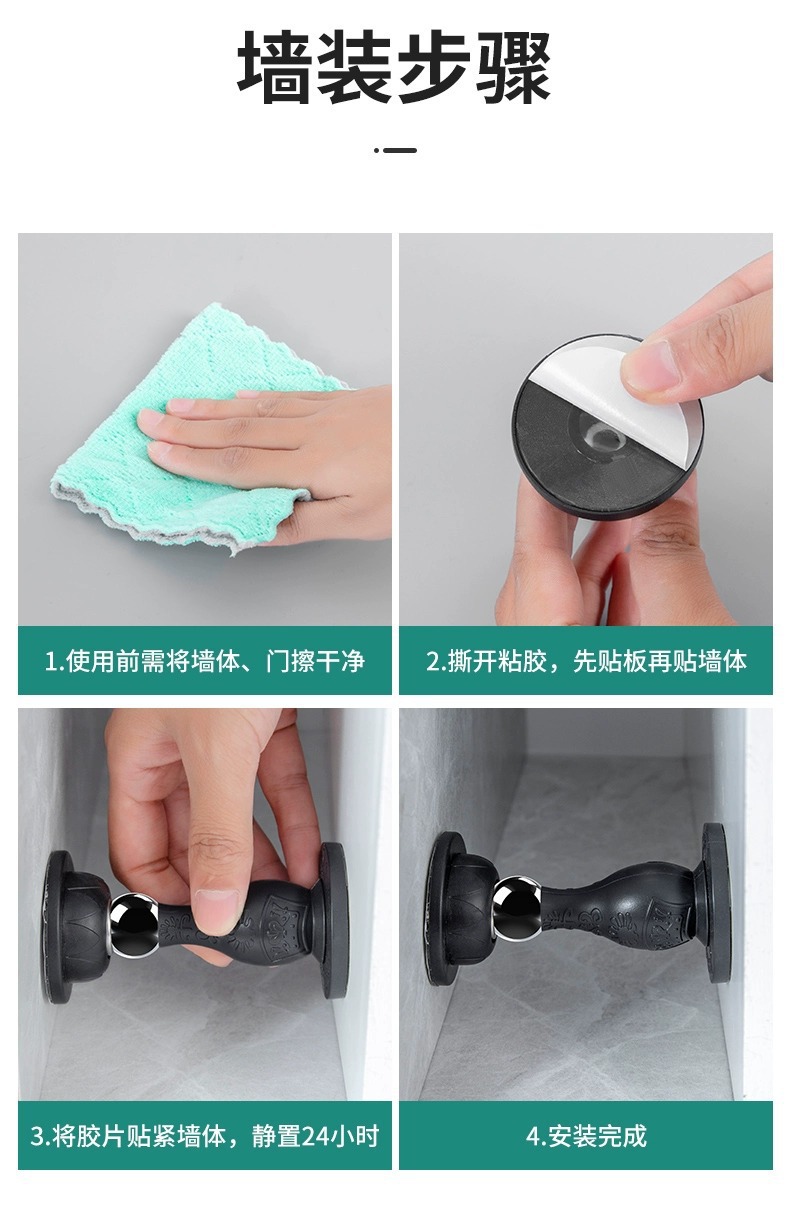 墙装步骤

1.使用前需将墙体、门擦干净

2.撕开粘胶，先贴板再贴墙体

3.将胶片贴紧墙体，静置24小时

4.安装完成