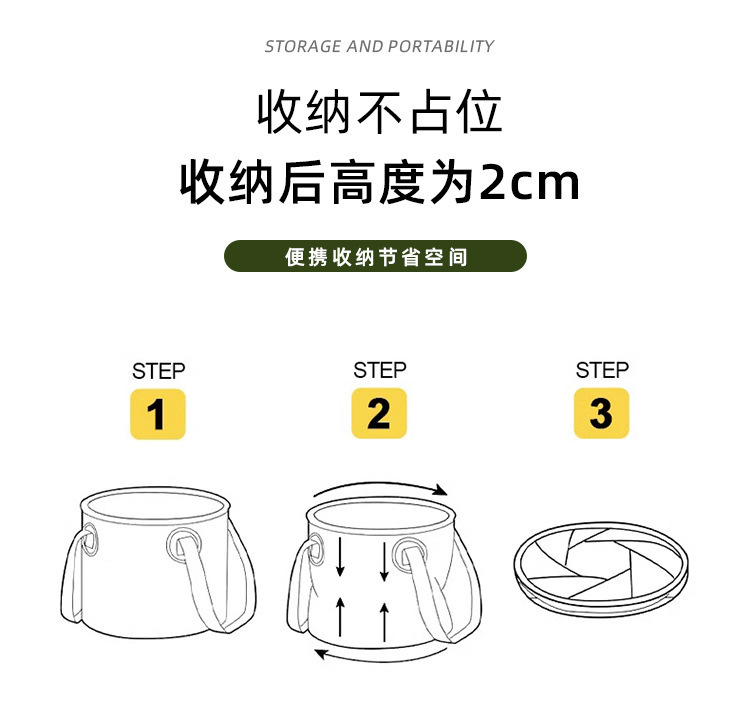 STORAGE AND PORTABILITY

收纳不占位

收纳后高度为2cm

便携收纳节省空间

STEP
1

STEP
2

STEP
3