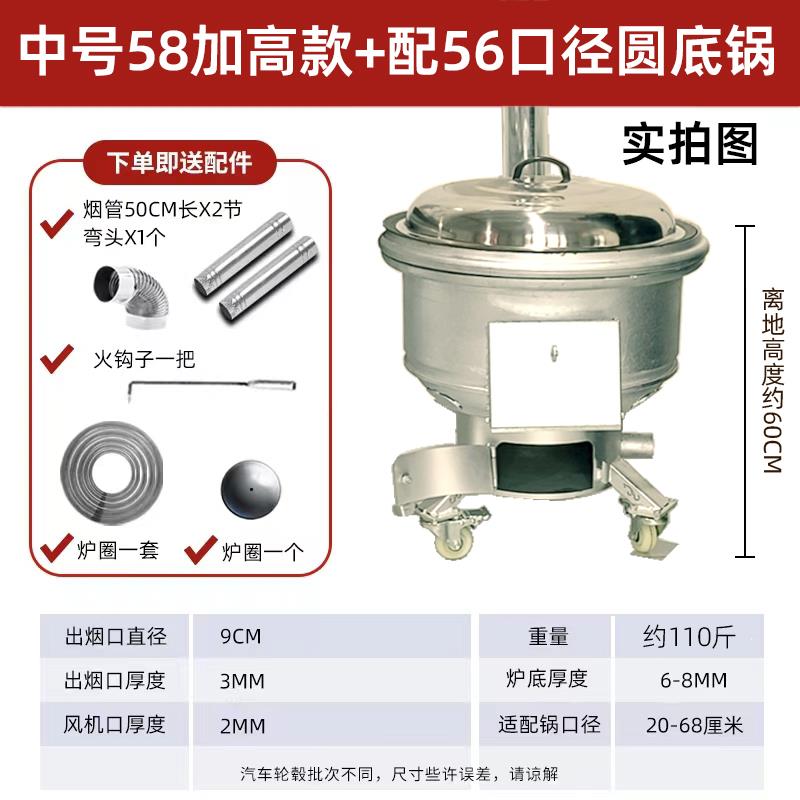 中号58加高款+配56口径圆底锅

实拍图

下单即送配件

烟管50CM长X2节
弯头X1个

火钩子一把

炉圈一套

炉圈一个

离地高度约60CM

| 出烟口直径 | 9CM | 重量 | 约110斤 |
|---|---|---|---|
| 出烟口厚度 | 3MM | 炉底厚度 | 6-8MM |
| 风机口厚度 | 2MM | 适配锅口径 | 20-68厘米 |

汽车轮毂批次不同，尺寸些许误差，请谅解