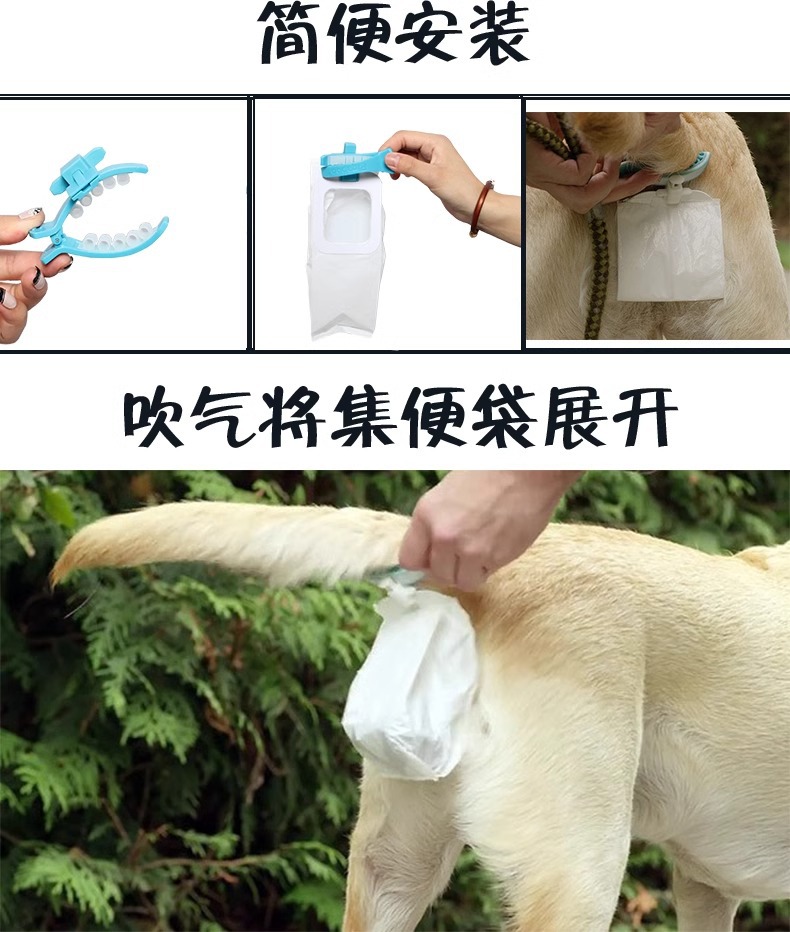 简便安装

吹气将集便袋展开