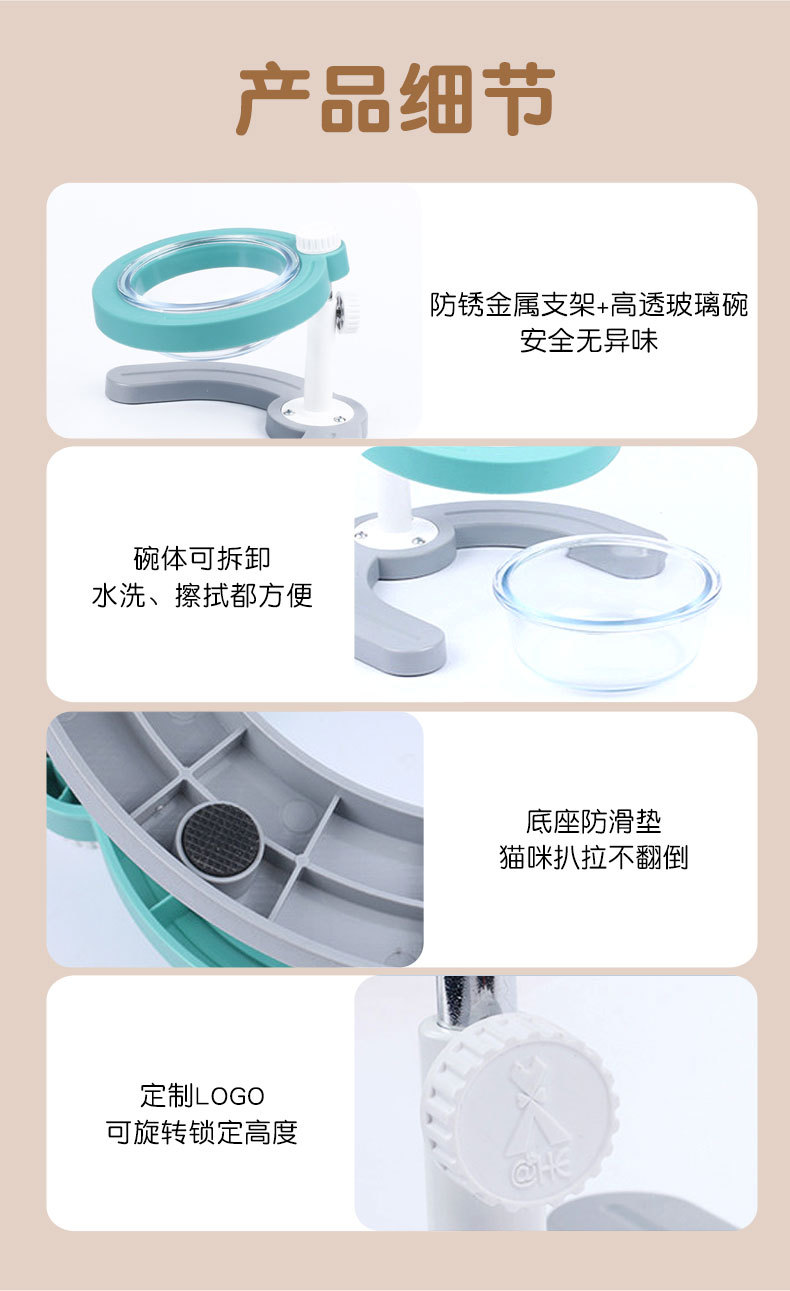 产品细节

防锈金属支架+高透玻璃碗
安全无异味

碗体可拆卸
水洗、擦拭都方便

底座防滑垫
猫咪扒拉不翻倒

定制LOGO
可旋转锁定高度