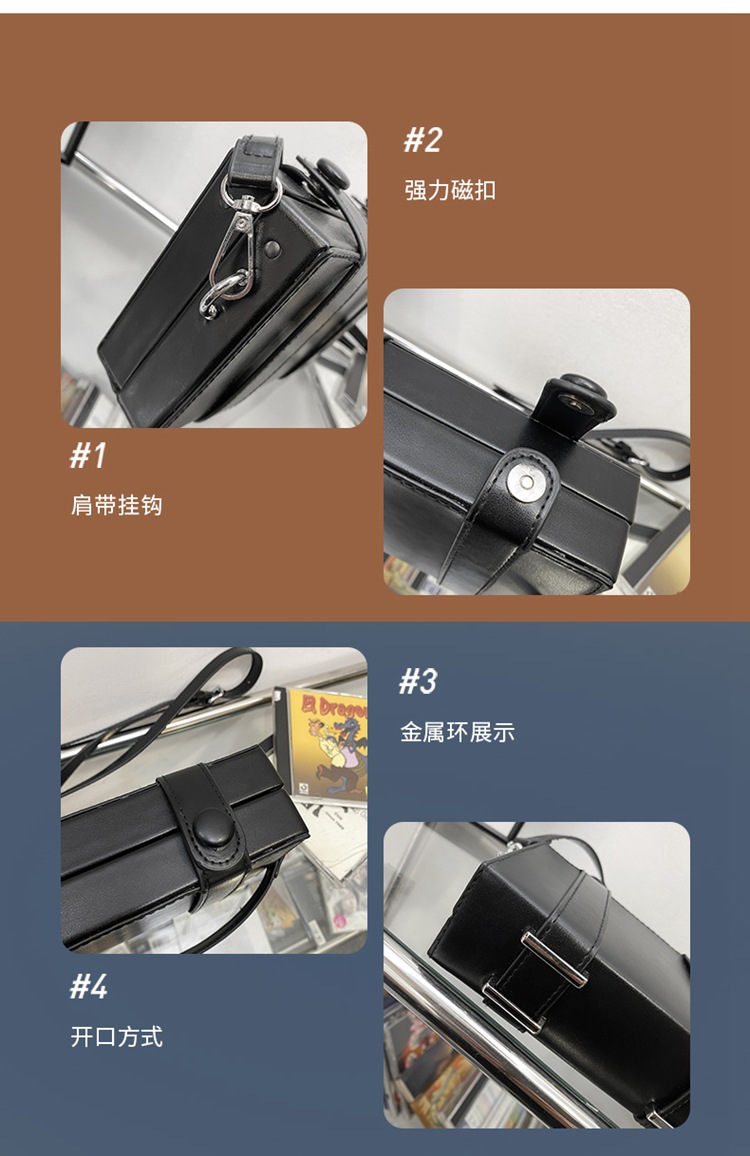 #2

强力磁扣

#1

肩带挂钩

#3

金属环展示

El Dragon

#4

开口方式