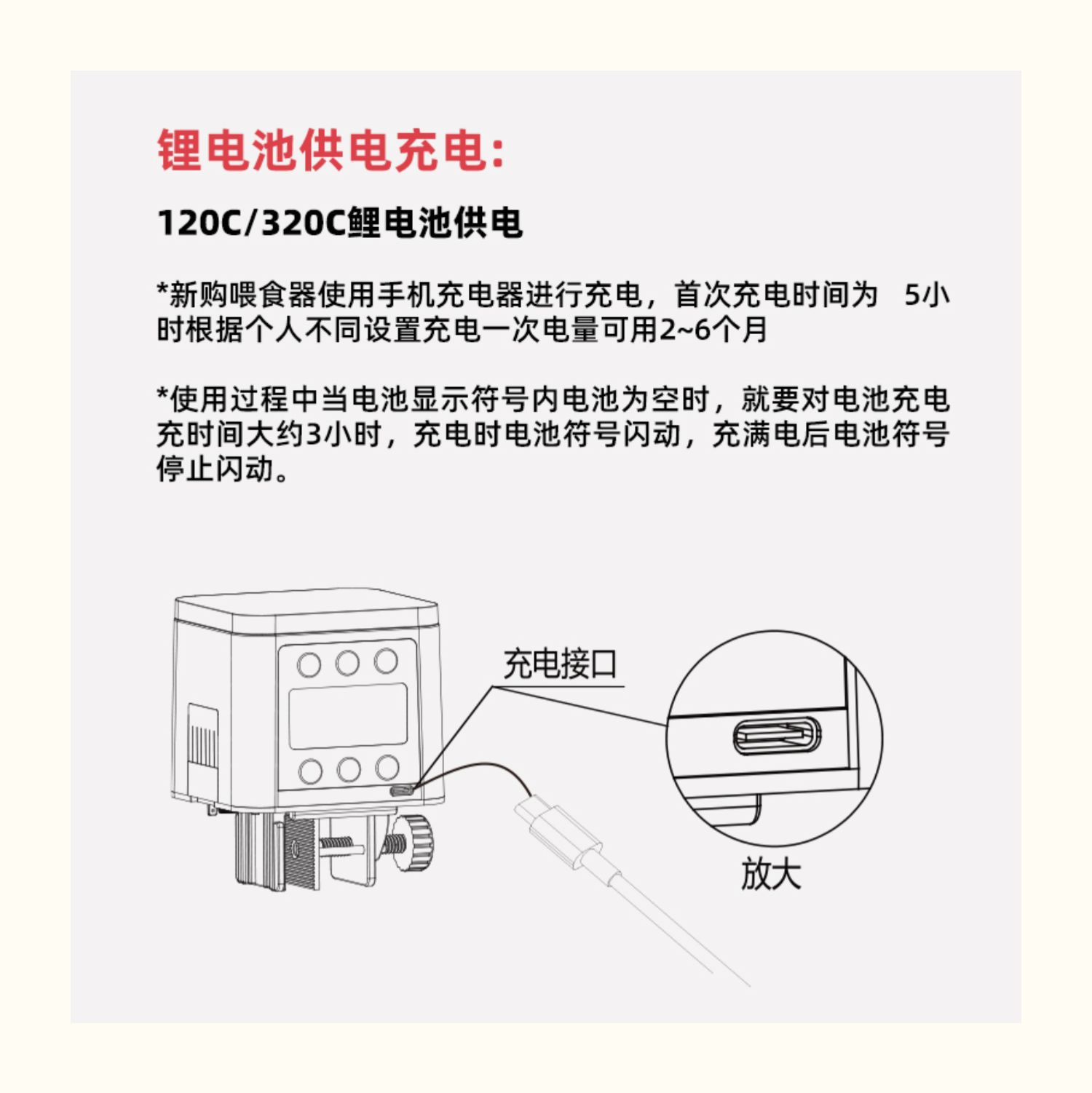 锂电池供电充电:

120C/320C鲤电池供电

*新购喂食器使用手机充电器进行充电，首次充电时间为 5小时根据个人不同设置充电一次电量可用2~6个月

*使用过程中当电池显示符号内电池为空时，就要对电池充电充时间大约3小时，充电时电池符号闪动，充满电后电池符号停止闪动。

充电接口

放大