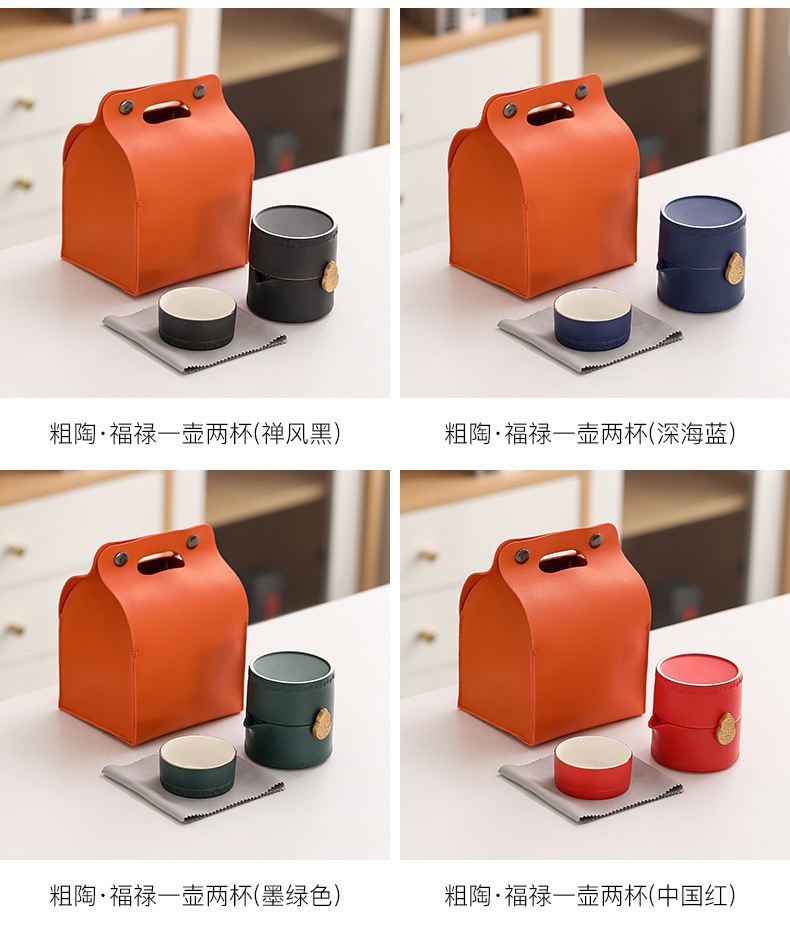 粗陶·福禄一壶两杯(禅风黑)

粗陶·福禄一壶两杯(深海蓝)

粗陶·福禄一壶两杯(墨绿色)

粗陶·福禄一壶两杯(中国红)