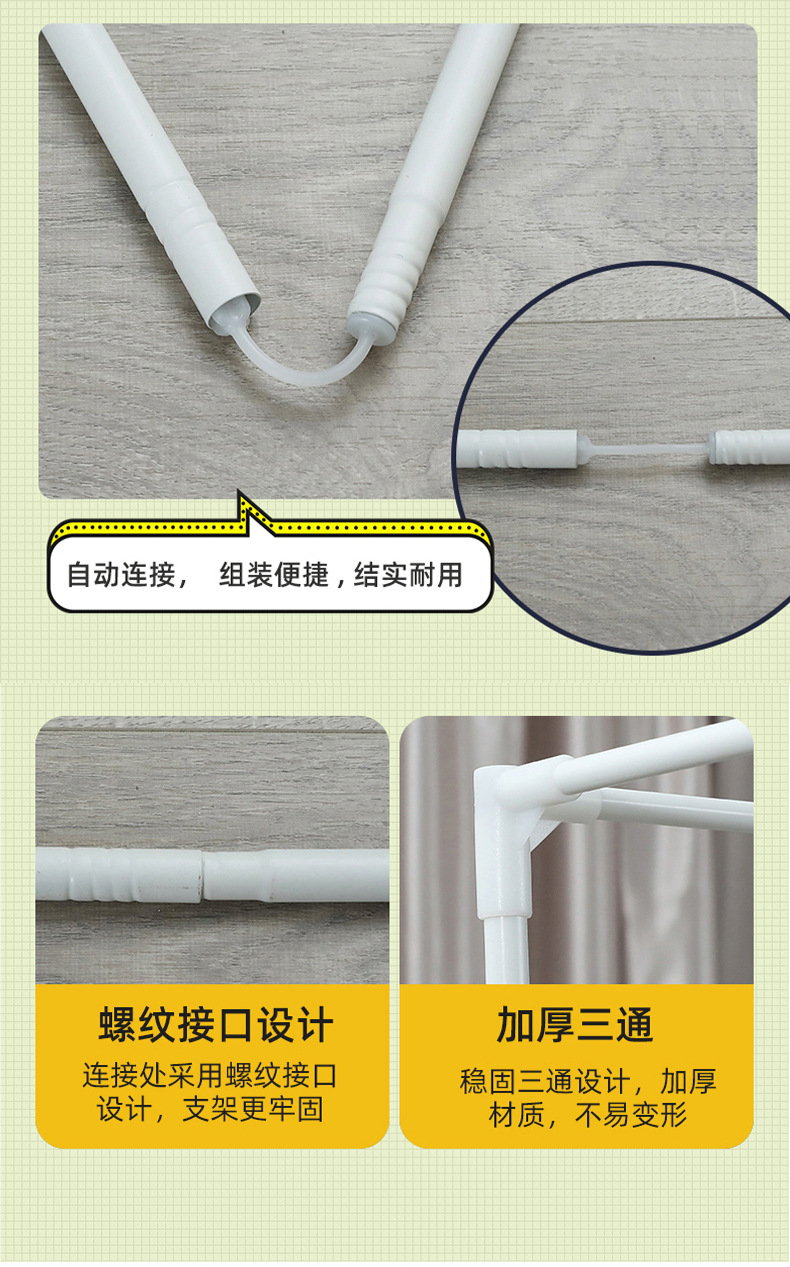 自动连接， 组装便捷，结实耐用

螺纹接口设计

连接处采用螺纹接口设计，支架更牢固

加厚三通

稳固三通设计，加厚材质，不易变形