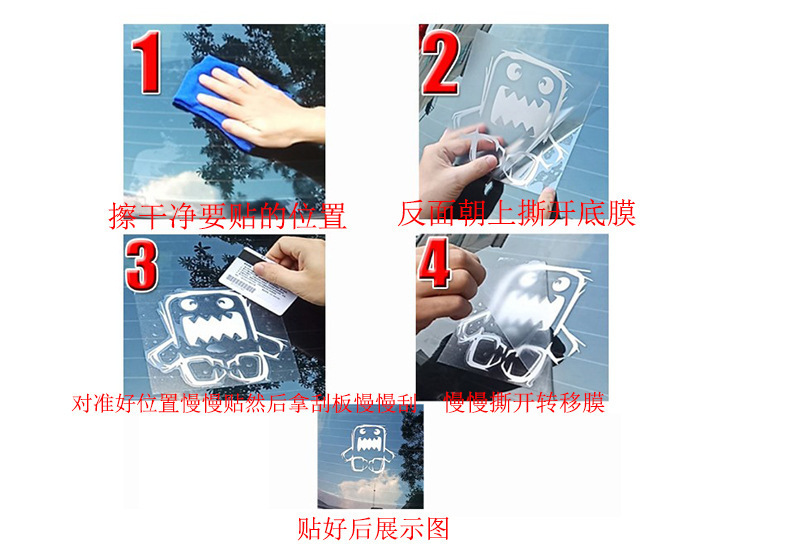 1

擦干净要贴的位置

2

反面朝上撕开底膜

3

对准好位置慢慢贴然后拿刮板慢慢刮

4

慢慢撕开转移膜

贴好后展示图