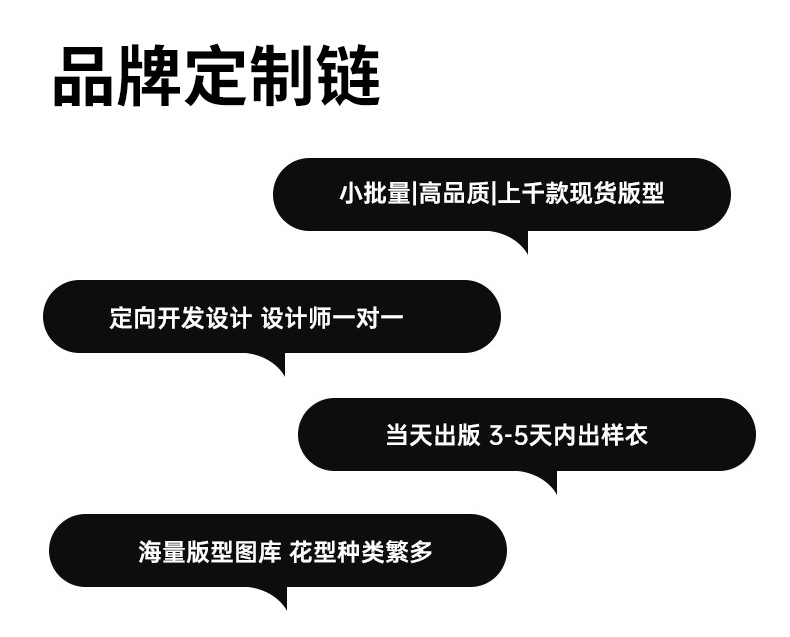 品牌定制链

小批量|高品质|上千款现货版型

定向开发设计 设计师一对一

当天出版 3-5天内出样衣

海量版型图库 花型种类繁多