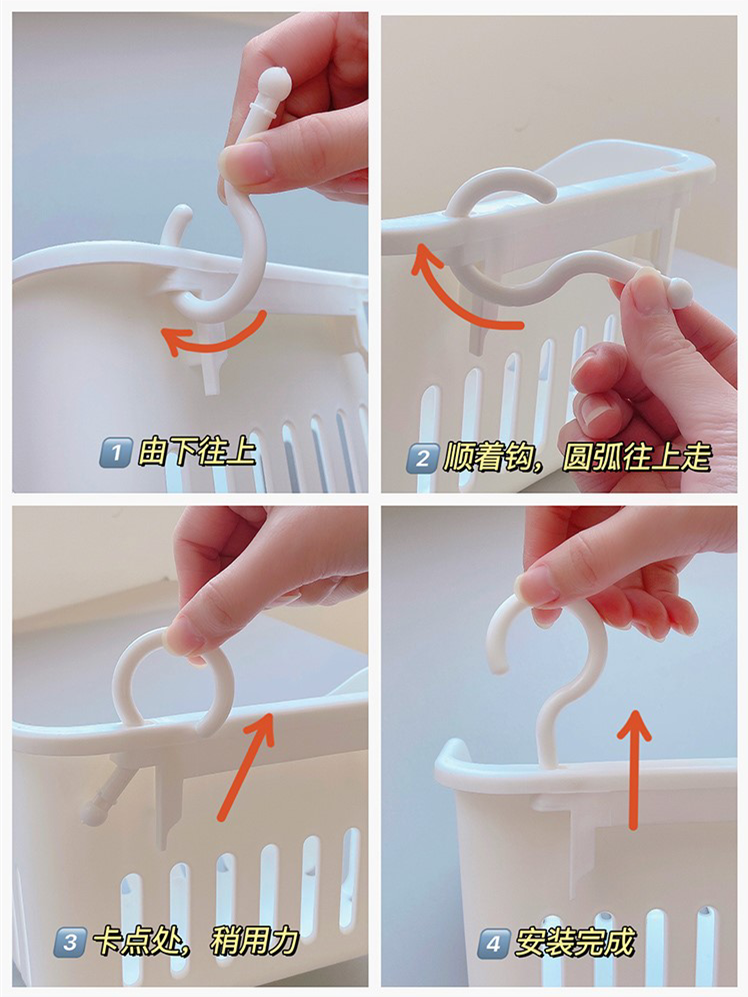 1 由下往上

2 顺着钩，圆弧往上走

3 卡点处，稍用力

4 安装完成