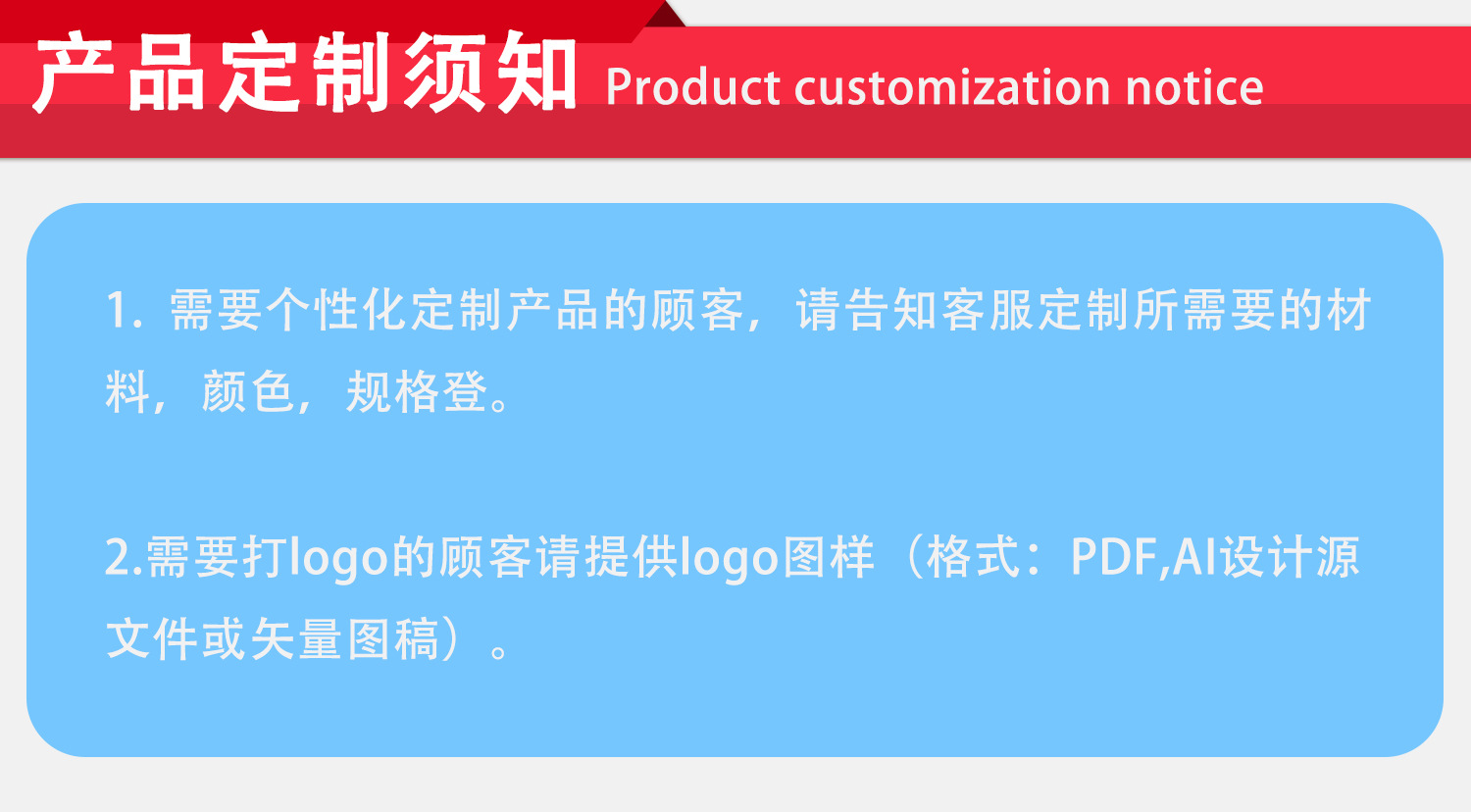 产品定制须知 Product customization notice

1.需要个性化定制产品的顾客，请告知客服定制所需要的材料，颜色，规格登。

2.需要打logo的顾客请提供logo图样（格式：PDF,AI设计源文件或矢量图稿）。