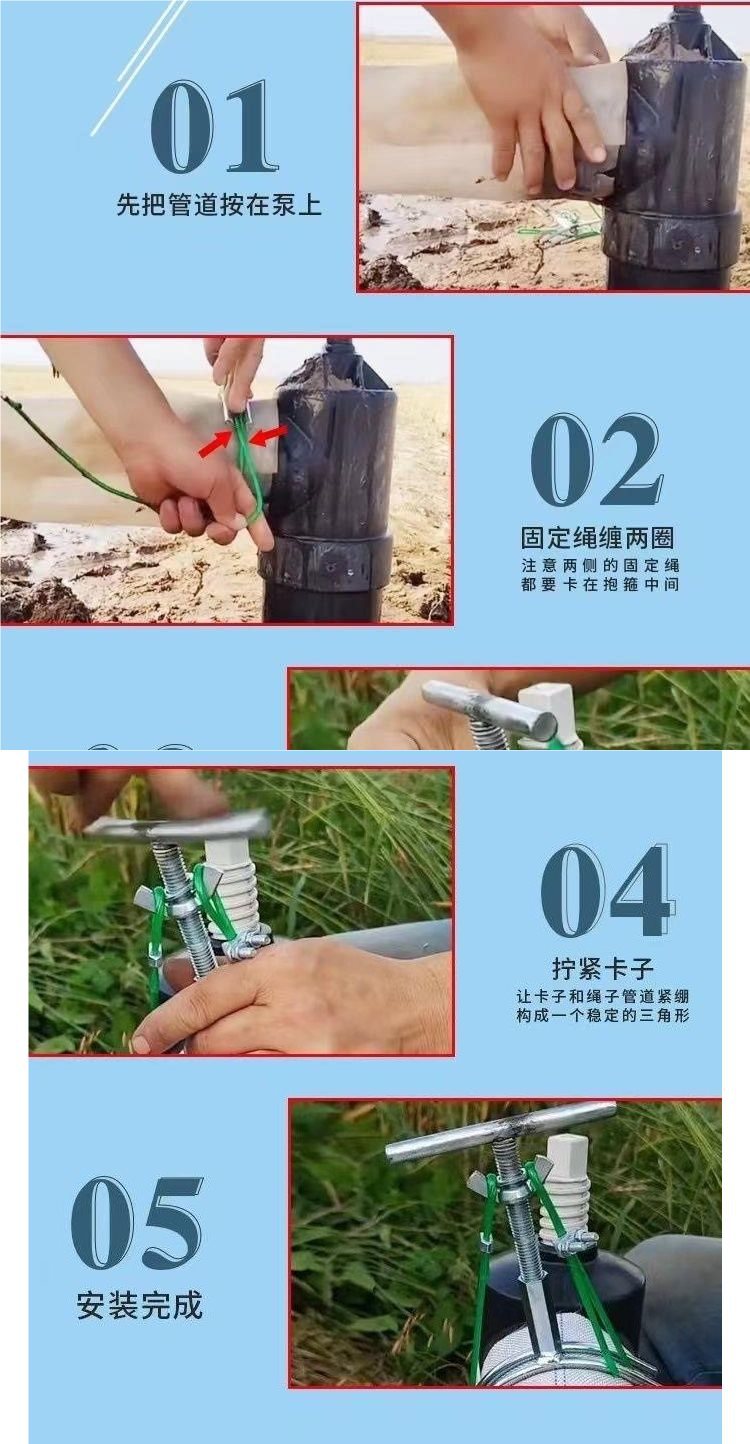 01
先把管道按在泵上

02
固定绳缠两圈
注意两侧的固定绳都要卡在抱箍中间

04
拧紧卡子
让卡子和绳子管道紧绷构成一个稳定的三角形

05
安装完成