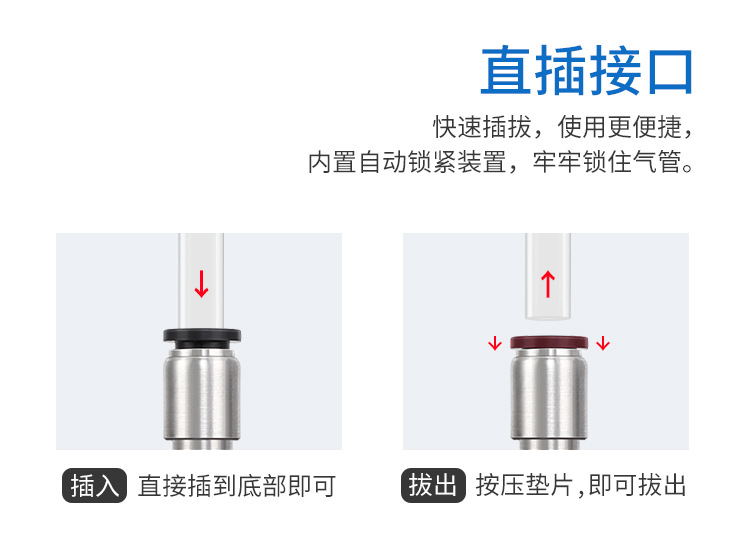 直插接口

快速插拔，使用更便捷，
内置自动锁紧装置，牢牢锁住气管。

插入 直接插到底部即可

拔出 按压垫片,即可拔出