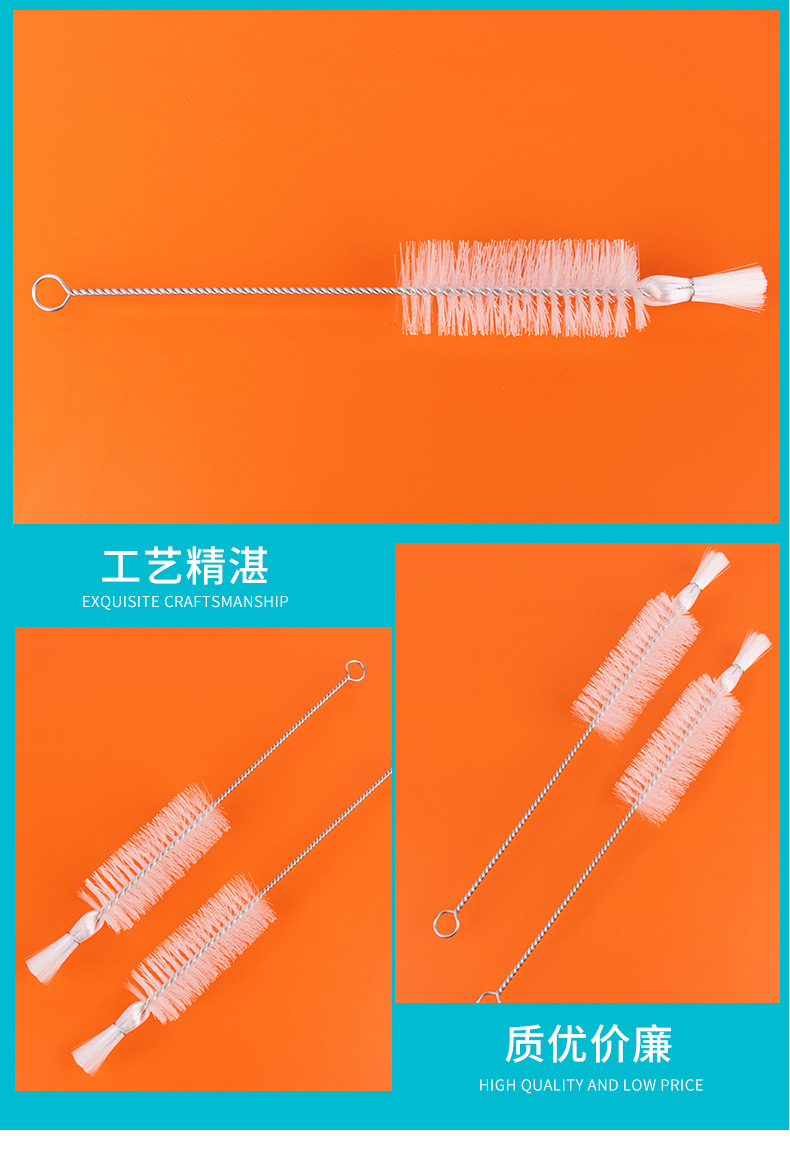 工艺精湛
EXQUISITE CRAFTSMANSHIP

质优价廉
HIGH QUALITY AND LOW PRICE