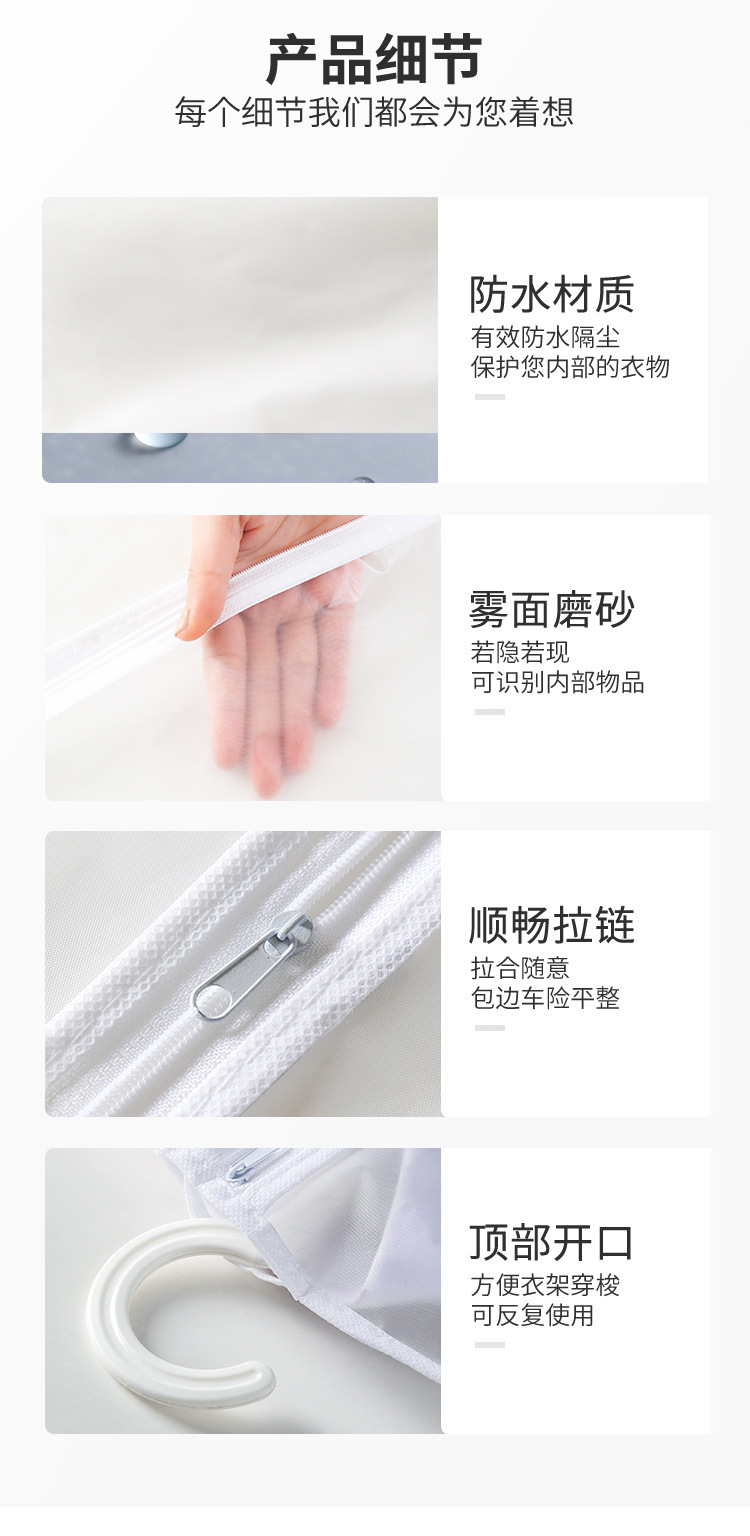 产品细节
每个细节我们都会为您着想

防水材质
有效防水隔尘
保护您内部的衣物

雾面磨砂
若隐若现
可识别内部物品

顺畅拉链
拉合随意
包边车险平整

顶部开口
方便衣架穿梭
可反复使用