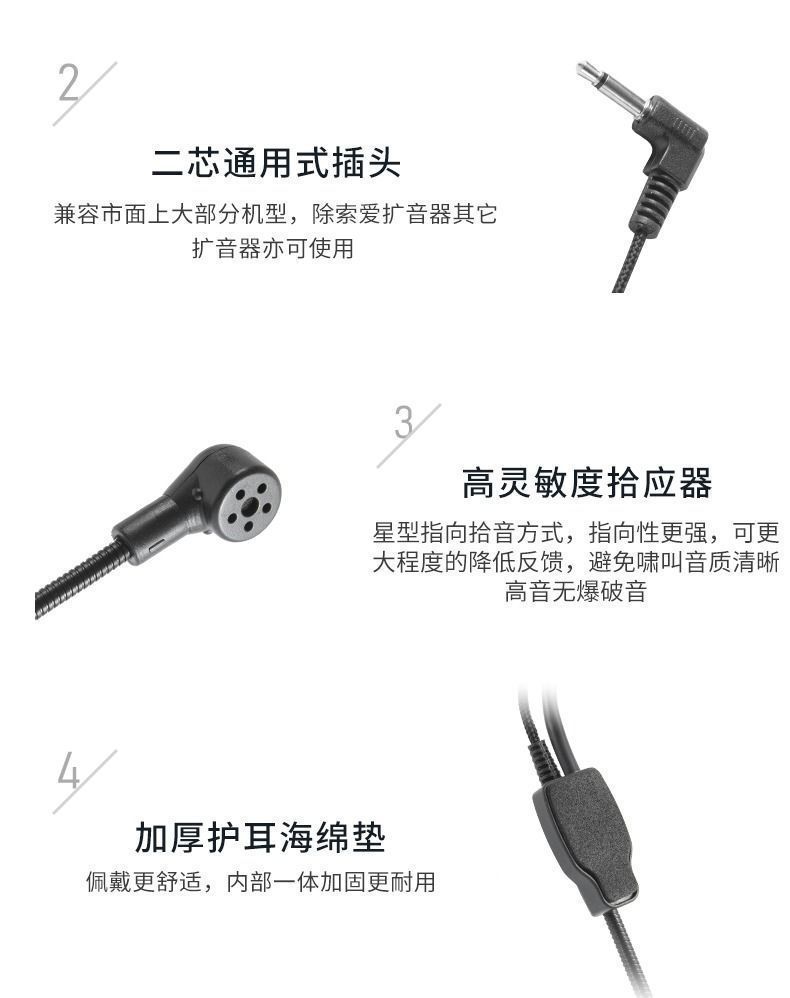 2

二芯通用式插头

兼容市面上大部分机型，除索爱扩音器其它扩音器亦可使用

3

高灵敏度拾应器

星型指向拾音方式，指向性更强，可更大程度的降低反馈，避免啸叫音质清晰高音无爆破音

4

加厚护耳海绵垫

佩戴更舒适，内部一体加固更耐用