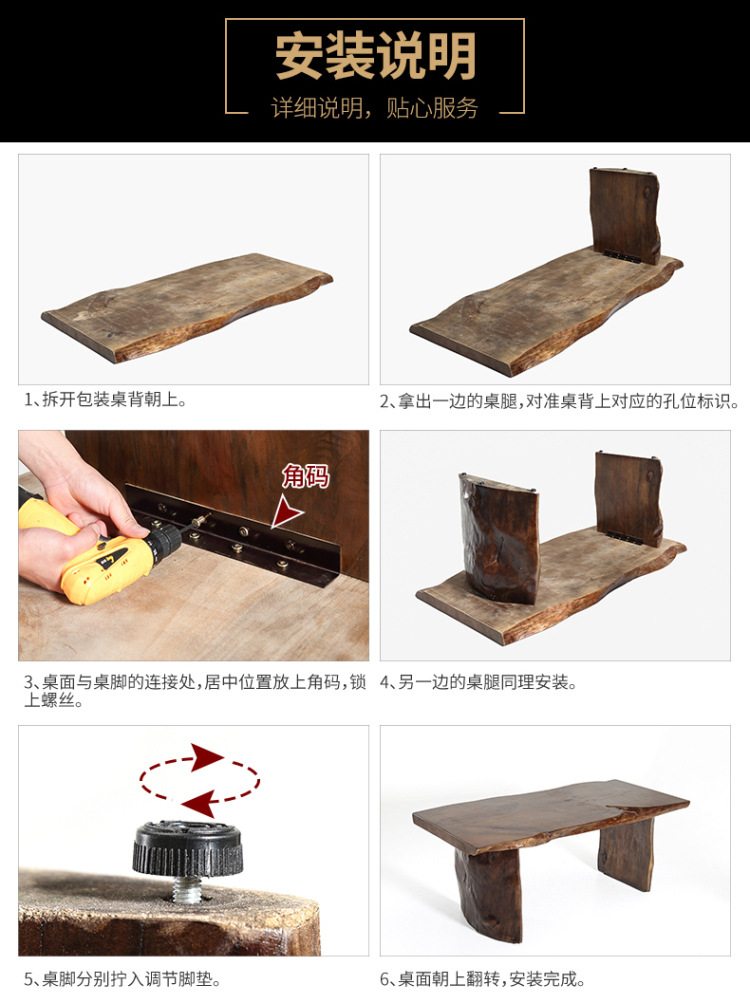 安装说明
详细说明，贴心服务

1、拆开包装桌背朝上。

2、拿出一边的桌腿，对准桌背上对应的孔位标识。

角码

3、桌面与桌脚的连接处，居中位置放上角码，锁上螺丝。

4、另一边的桌腿同理安装。

5、桌脚分别拧入调节脚垫。

6、桌面朝上翻转，安装完成。