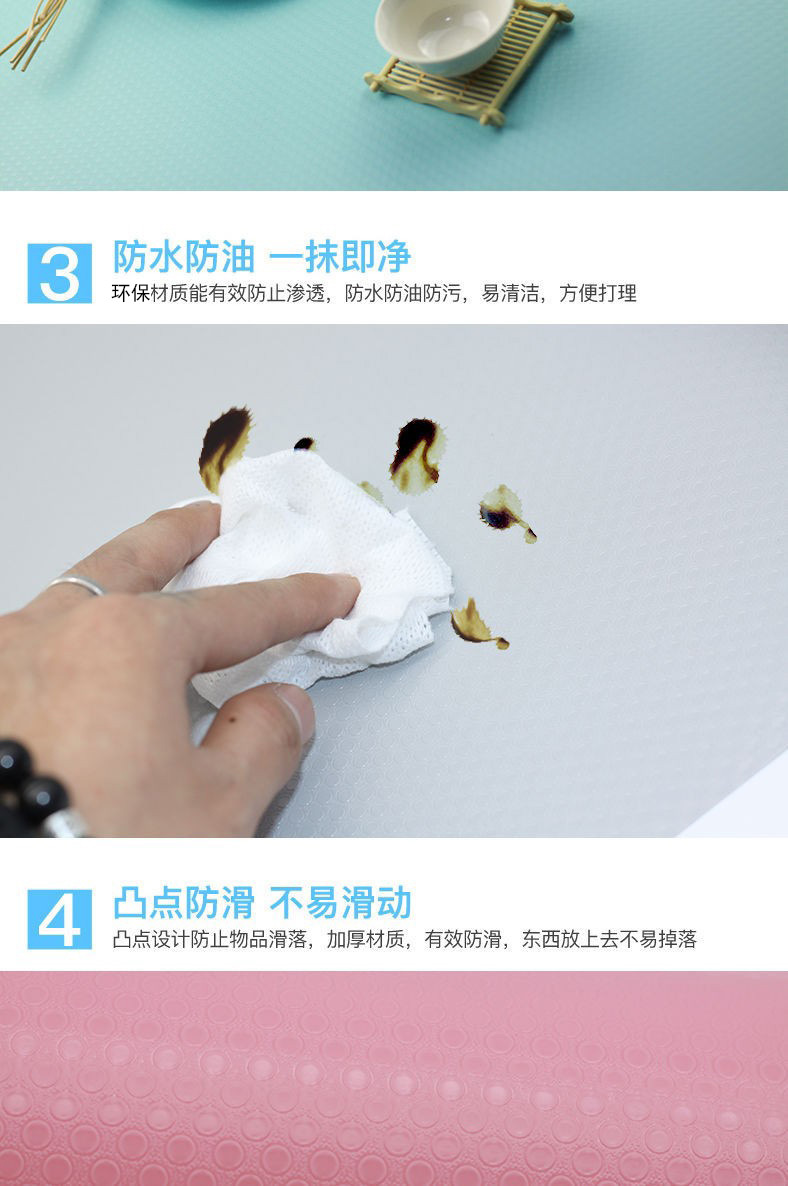 3 防水防油 一抹即净
环保材质能有效防止渗透，防水防油防污，易清洁，方便打理

4 凸点防滑 不易滑动
凸点设计防止物品滑落，加厚材质，有效防滑，东西放上去不易掉落