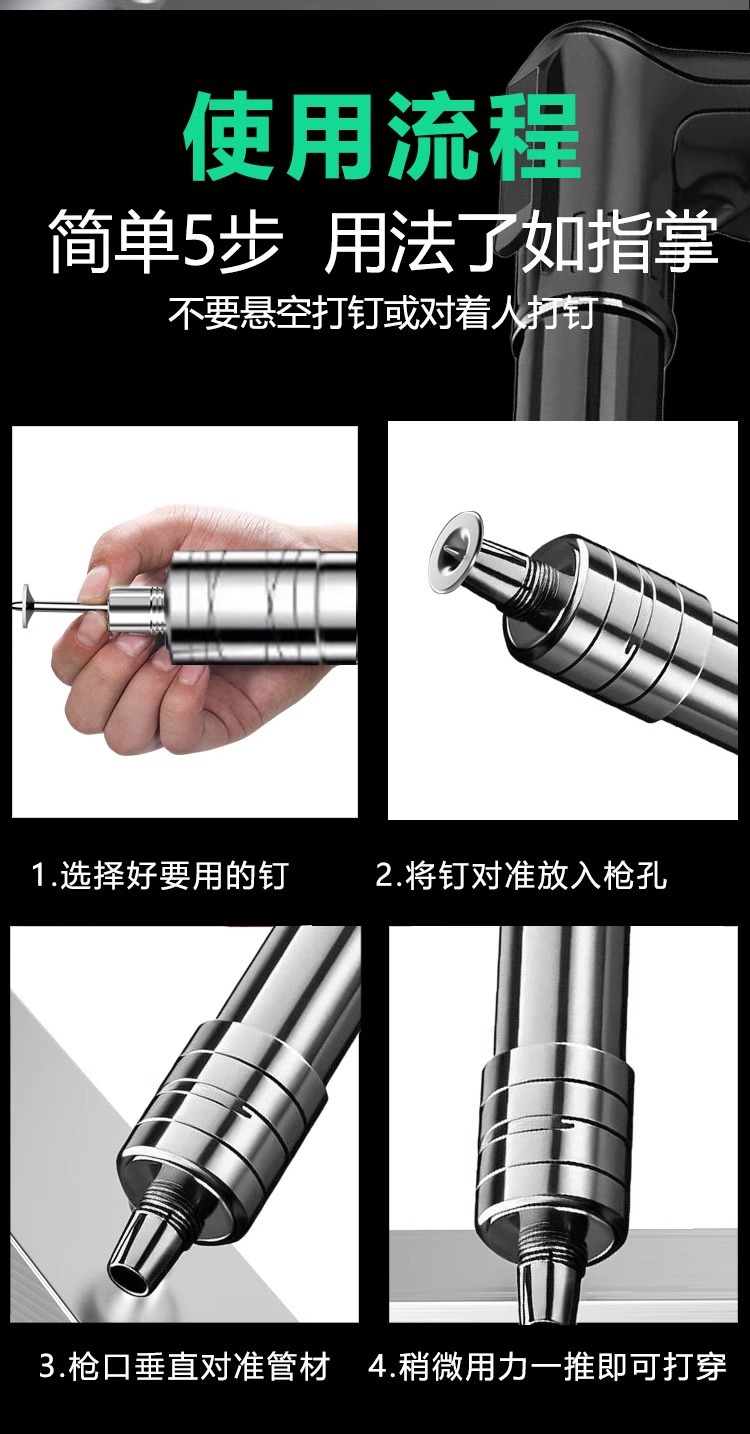 使用流程
简单5步 用法了如指掌
不要悬空打钉或对着人打钉

1.选择好要用的钉

2.将钉对准放入枪孔

3.枪口垂直对准管材

4.稍微用力一推即可打穿